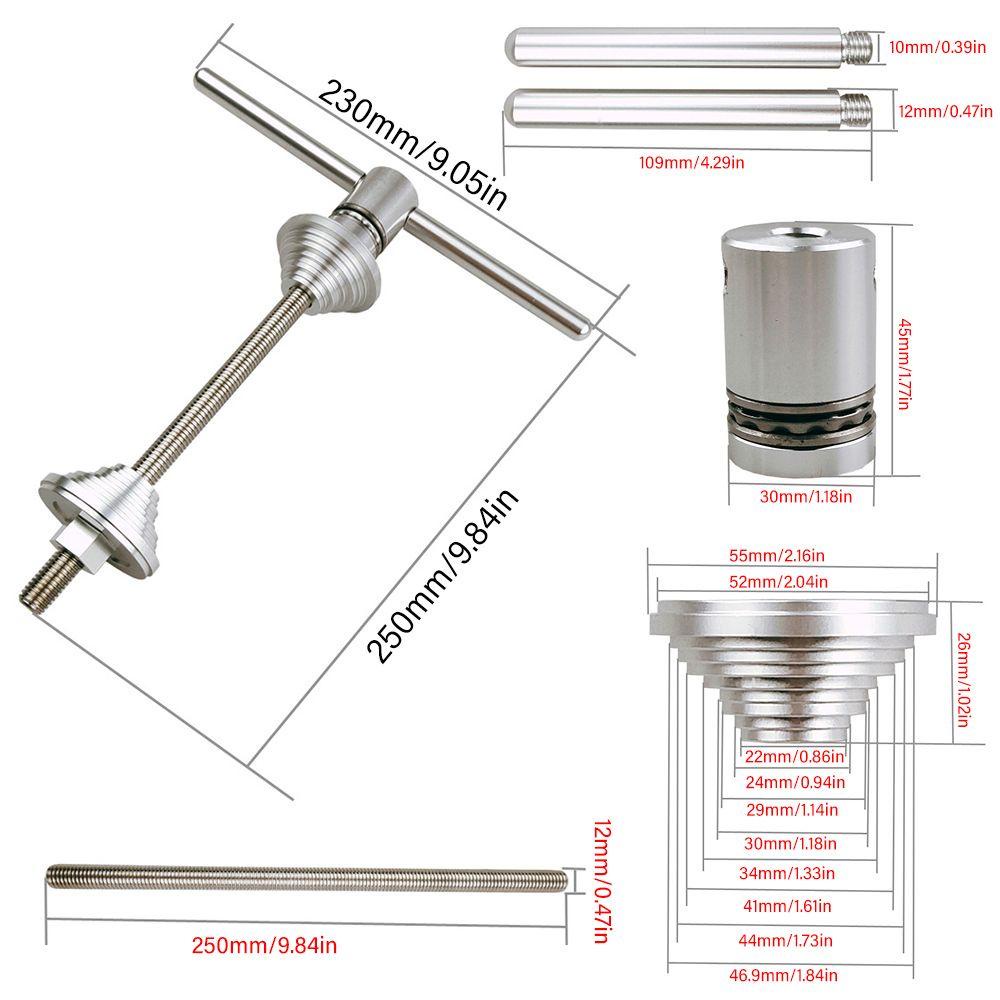 230mm/9.05in

250mm/9.84in

10mm/0.39in

12mm/0.47in

109mm/4.29in

45mm/1.77in

30mm/1.18in

55mm/2.16in

52mm/2.04in

26mm/1.02in

22mm/0.86in

24mm/0.94in

29mm/1.14in

30mm/1.18in

34mm/1.33in

41mm/1.61in

44mm/1.73in

46.9mm/1.84in

12mm/0.47in

250mm/9.84in