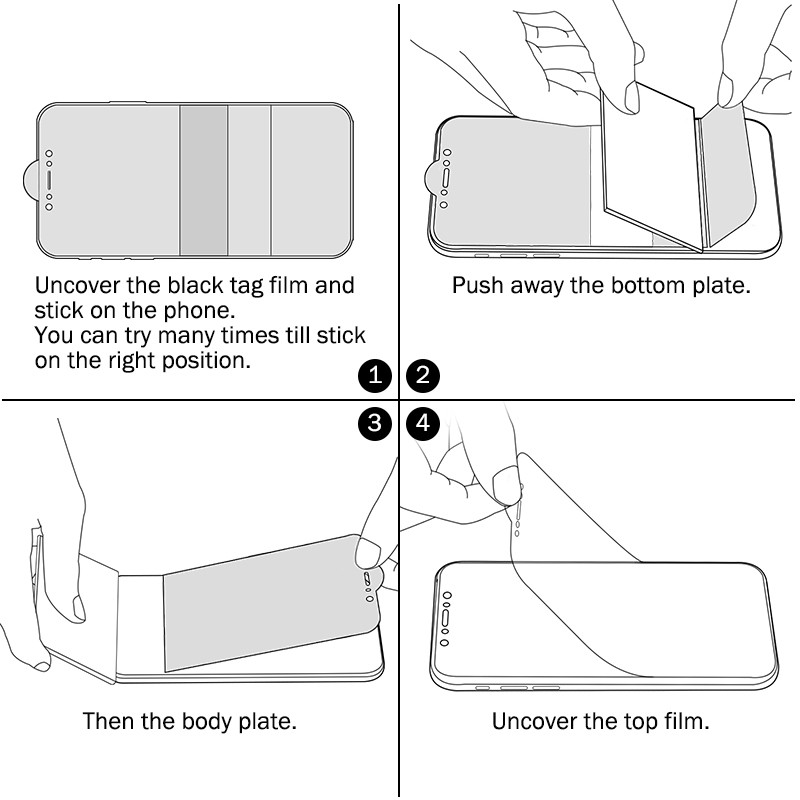 Uncover the black tag film and stick on the phone.
You can try many times till stick on the right position.

1

Push away the bottom plate.

2

3

Then the body plate.

4

Uncover the top film.