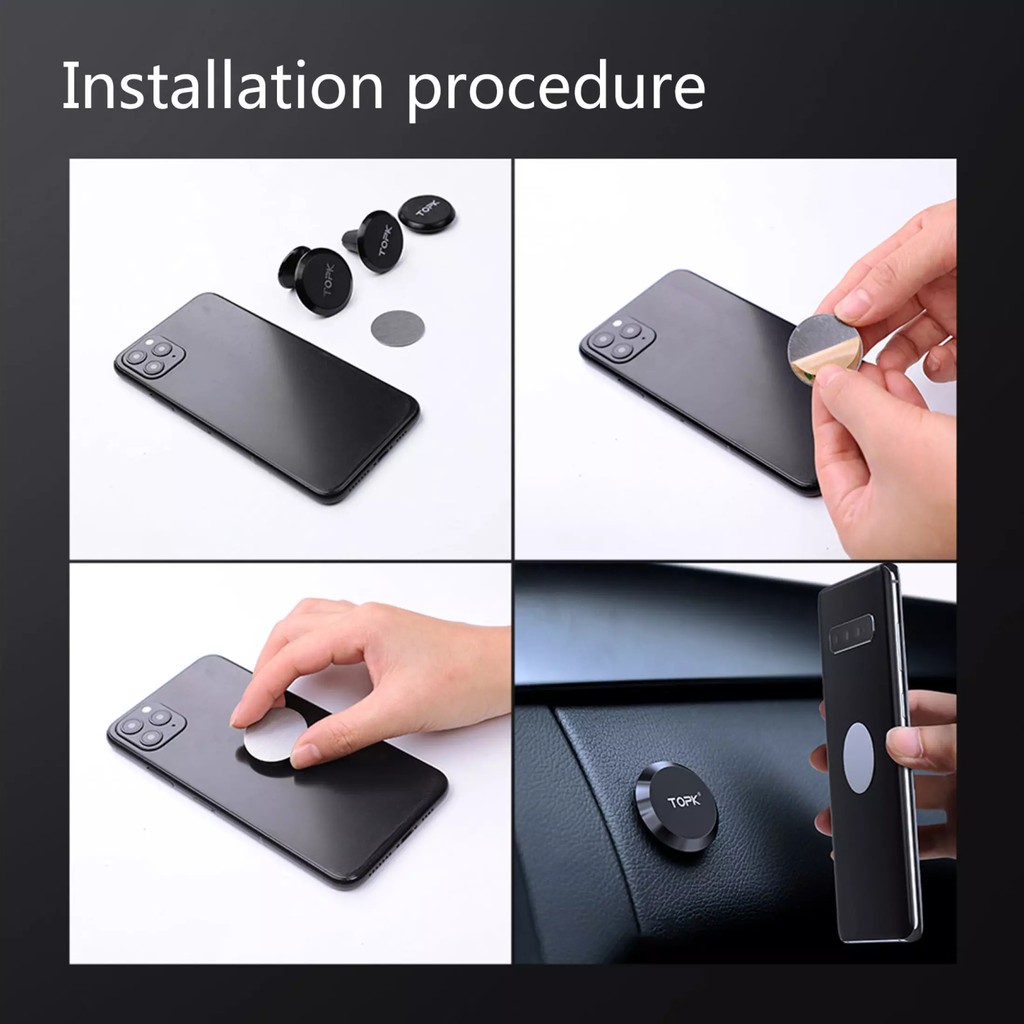 Installation procedure

TOPK

TOPK

TOPK

TOPK