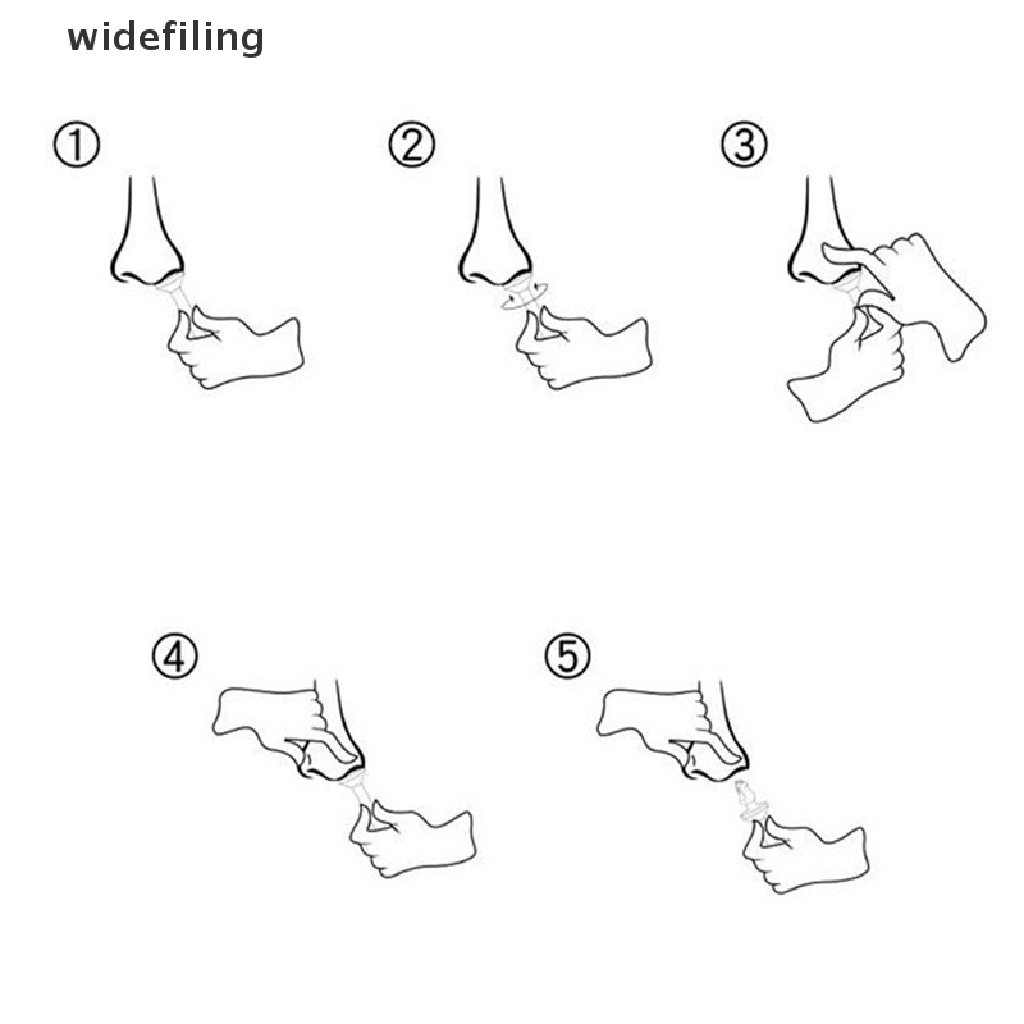 widefiling

①

②

③

④

⑤