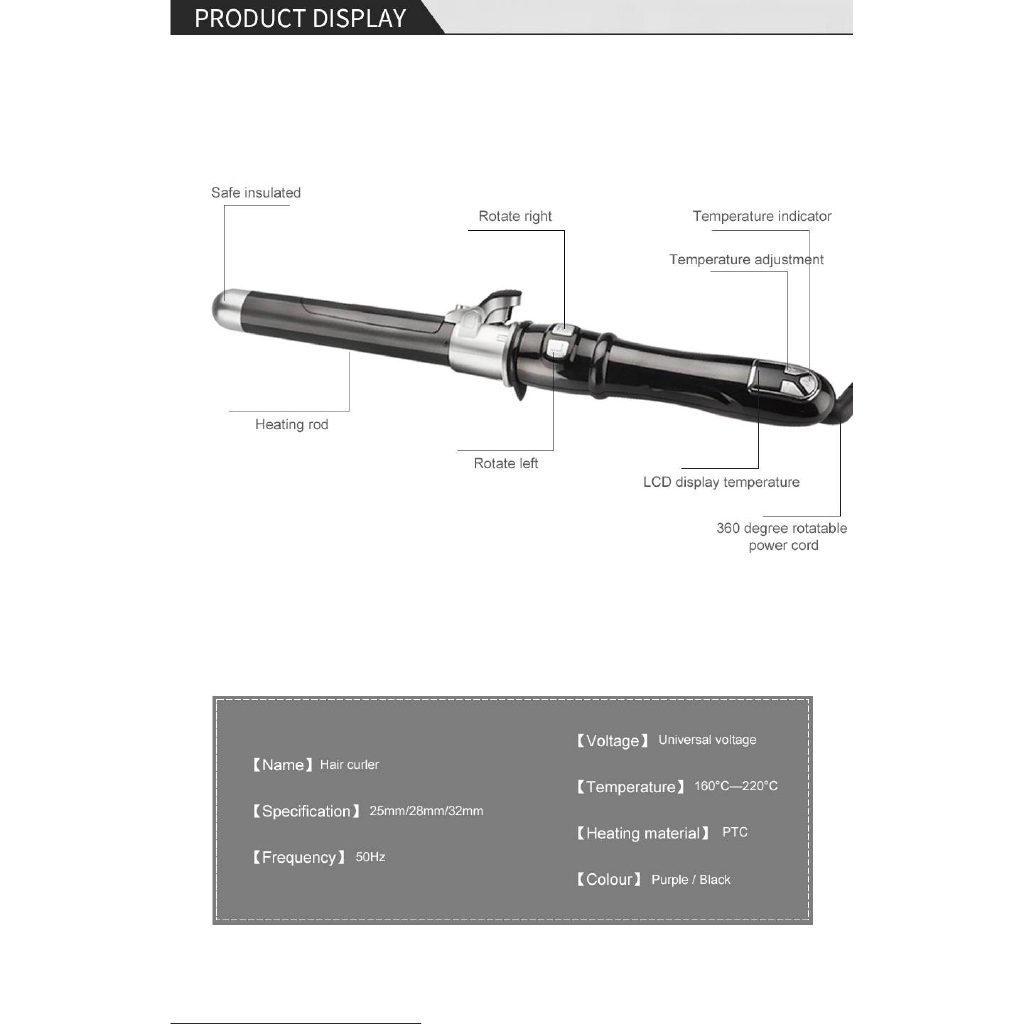 PRODUCT DISPLAY

Safe insulated

Rotate right

Temperature indicator

Temperature adjustment

Heating rod

Rotate left

LCD display temperature

360 degree rotatable power cord

【Name】Hair curler

【Specification】25mm/28mm/32mm

【Frequency】50Hz

【Voltage】Universal voltage

【Temperature】160°C—220°C

【Heating material】PTC

【Colour】Purple / Black