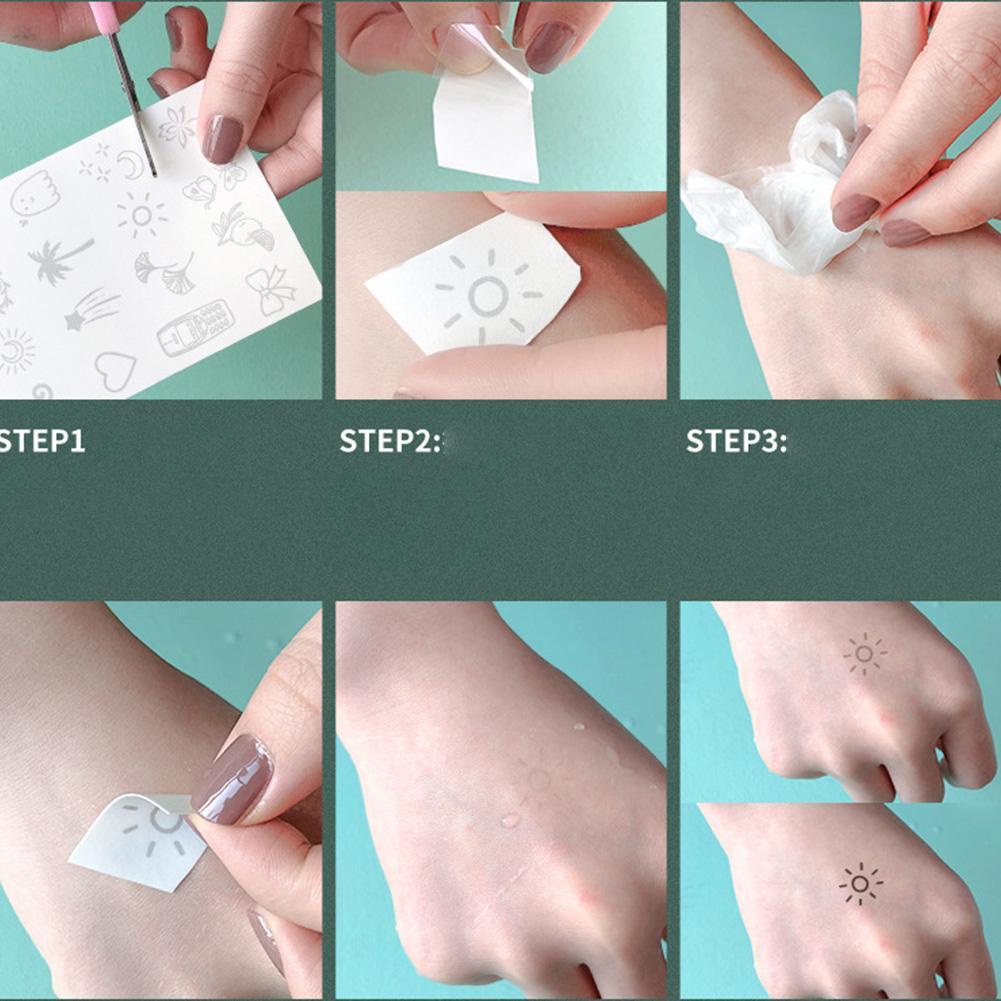 STEP1

STEP2:

STEP3: