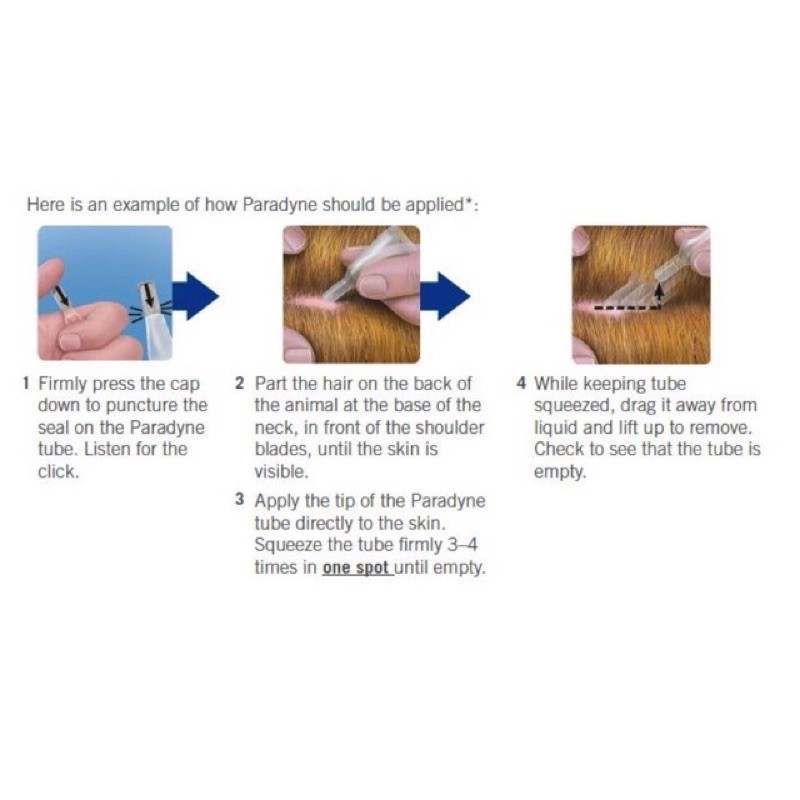 Here is an example of how Paradyne should be applied*:

1 Firmly press the cap down to puncture the seal on the Paradyne tube. Listen for the click.

2 Part the hair on the back of the animal at the base of the neck, in front of the shoulder blades, until the skin is visible.

3 Apply the tip of the Paradyne tube directly to the skin. Squeeze the tube firmly 3–4 times in one spot until empty.

4 While keeping tube squeezed, drag it away from liquid and lift up to remove. Check to see that the tube is empty.