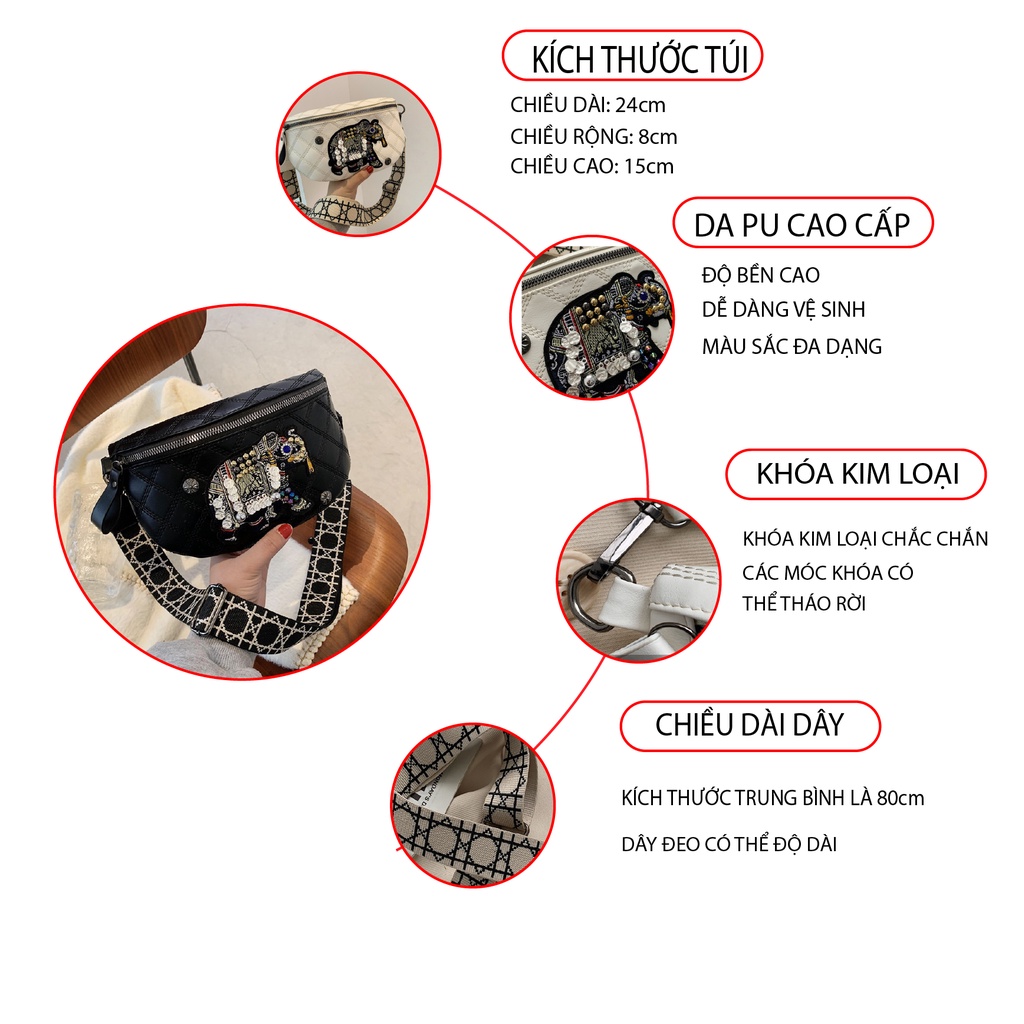 KÍCH THƯỚC TÚI

CHIỀU DÀI: 24cm
CHIỀU RỘNG: 8cm
CHIỀU CAO: 15cm

DA PU CAO CẤP

ĐỘ BỀN CAO
DỄ DÀNG VỆ SINH
MÀU SẮC ĐA DẠNG

KHÓA KIM LOẠI

KHÓA KIM LOẠI CHẮC CHẮN
CÁC MÓC KHÓA CÓ THỂ THÁO RỜI

CHIỀU DÀI DÂY

KÍCH THƯỚC TRUNG BÌNH LÀ 80cm

DÂY ĐEO CÓ THỂ ĐỘ DÀI