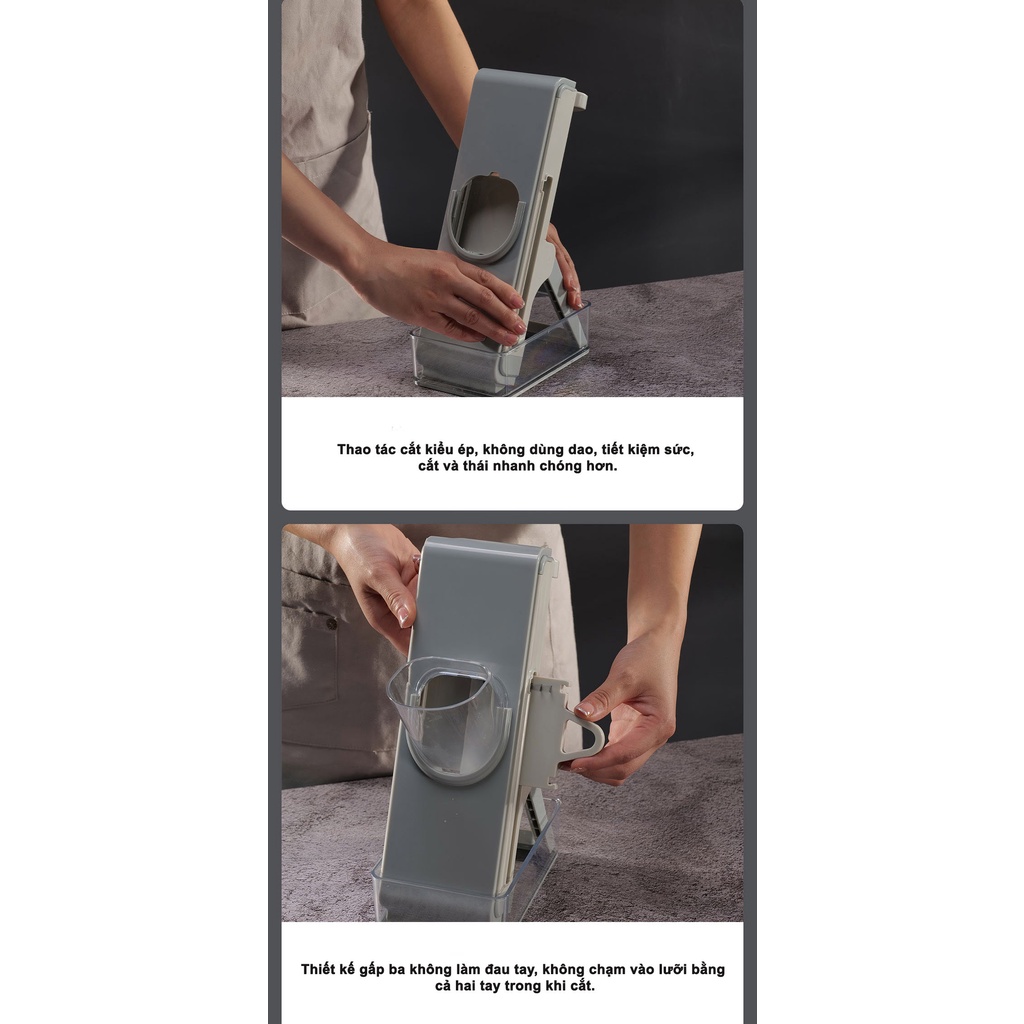 Thao tác cắt kiểu ép, không dùng dao, tiết kiệm sức, cắt và thái nhanh chóng hơn.

Thiết kế gấp ba không làm đau tay, không chạm vào lưỡi bằng cả hai tay trong khi cắt.