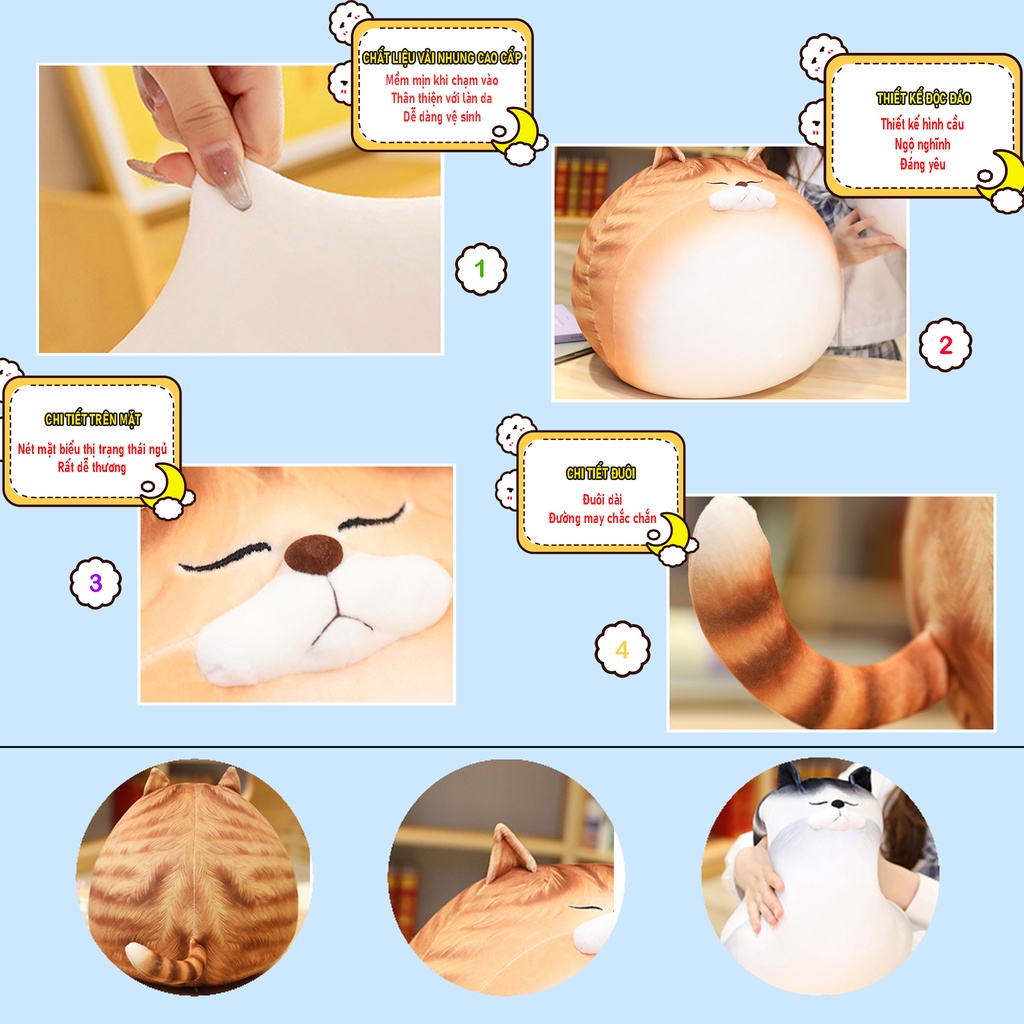 CHẤT LIỆU VẢI NHUNG CAO CẤP
Mềm mịn khi chạm vào
Thân thiện với làn da
Dễ dàng vệ sinh

1

THIẾT KẾ ĐỘC ĐÁO
Thiết kế hình cầu
Ngộ nghĩnh
Đáng yêu

2

CHI TIẾT TRÊN MẶT
Nét mặt biểu thị trạng thái ngủ
Rất dễ thương

3

CHI TIẾT ĐUÔI
Đuôi dài
Đường may chắc chắn

4