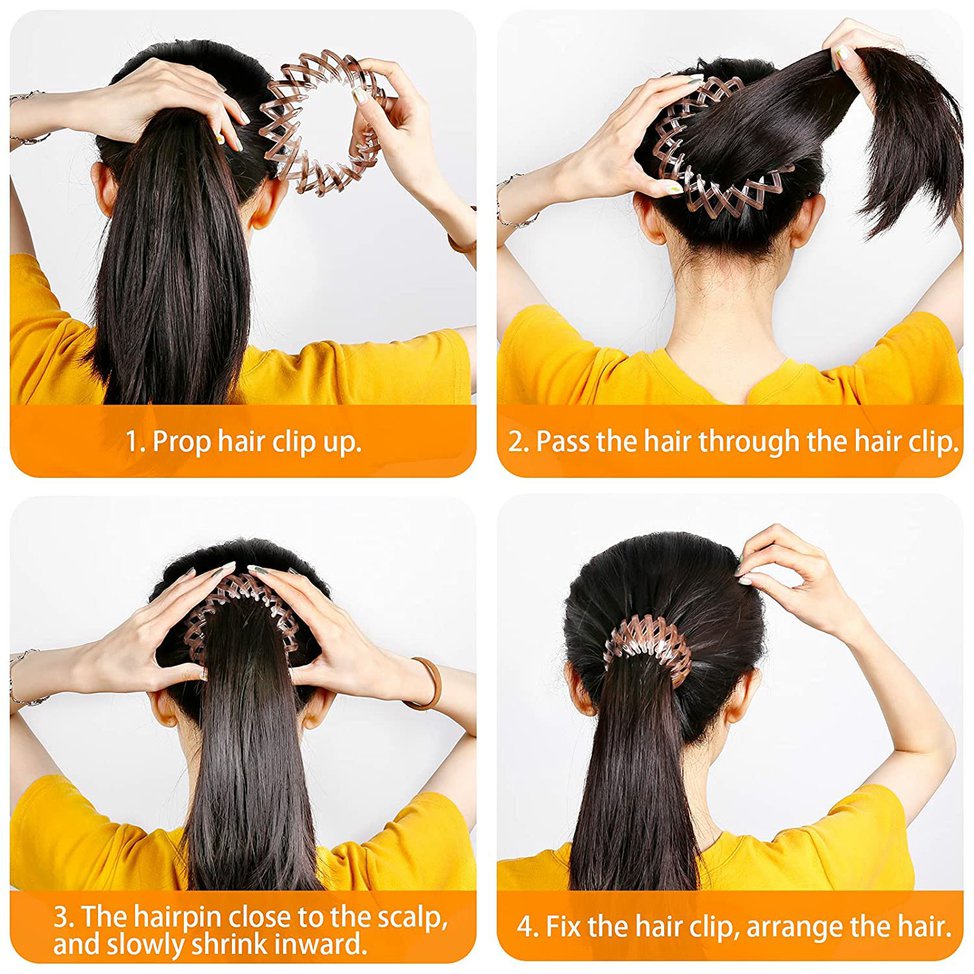 1. Prop hair clip up.

2. Pass the hair through the hair clip.

3. The hairpin close to the scalp, and slowly shrink inward.

4. Fix the hair clip, arrange the hair.