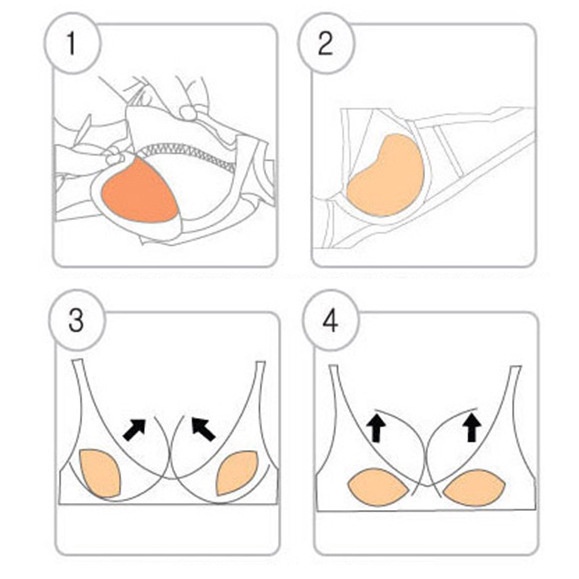 1

2

3

4