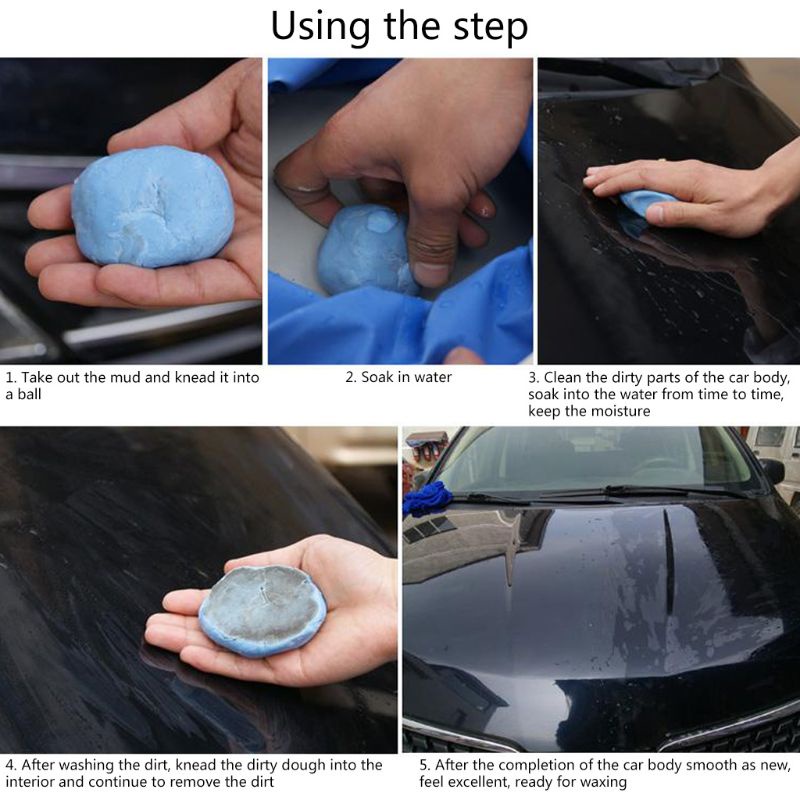 Using the step

1. Take out the mud and knead it into a ball

2. Soak in water

3. Clean the dirty parts of the car body, soak into the water from time to time, keep the moisture

4. After washing the dirt, knead the dirty dough into the interior and continue to remove the dirt

5. After the completion of the car body smooth as new, feel excellent, ready for waxing