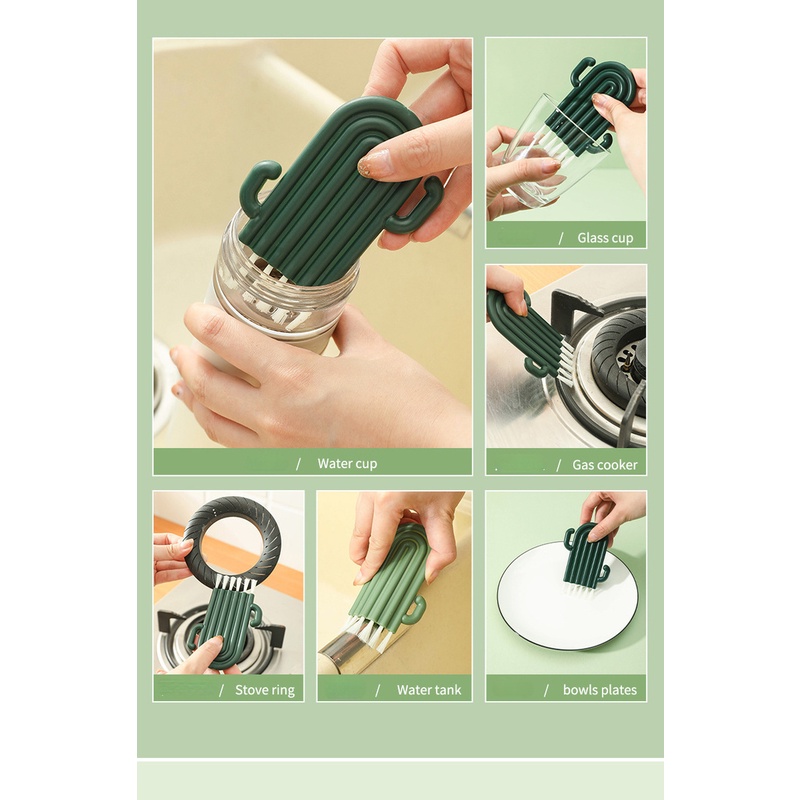 / Water cup

/ Glass cup

/ Gas cooker

/ Stove ring

/ Water tank

/ bowls plates