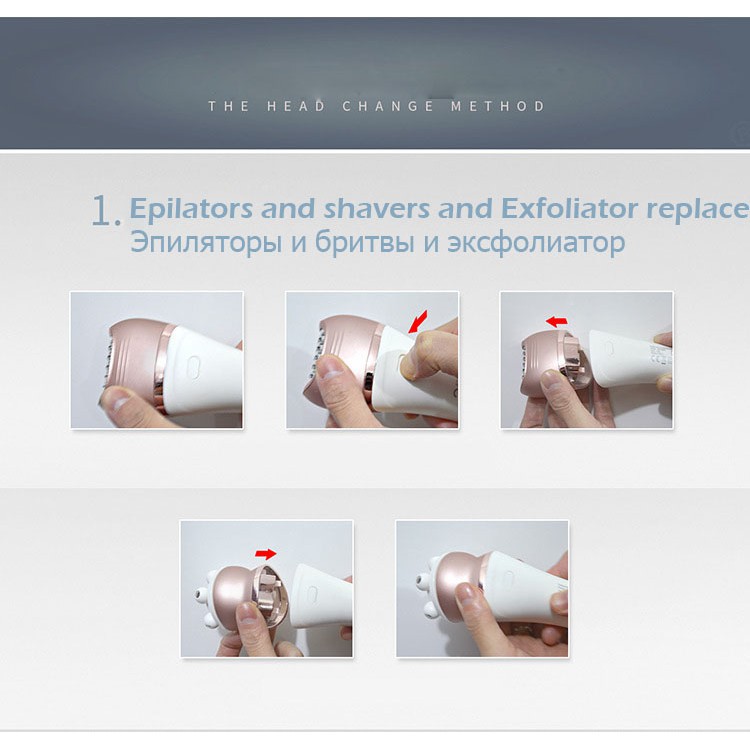 THE HEAD CHANGE METHOD

1. Epilators and shavers and Exfoliator replace
Эпиляторы и бритвы и эксфолиатор