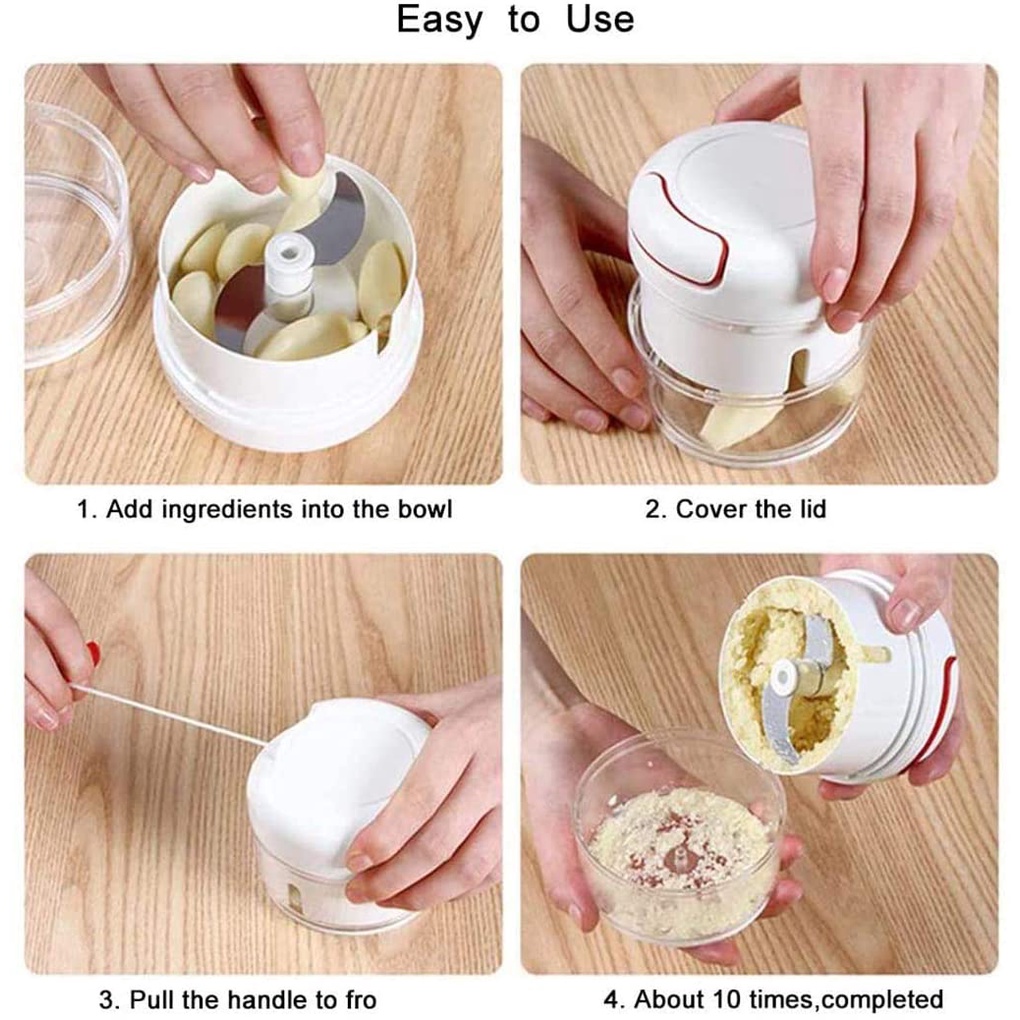 Easy to Use

1. Add ingredients into the bowl

2. Cover the lid

3. Pull the handle to fro

4. About 10 times,completed