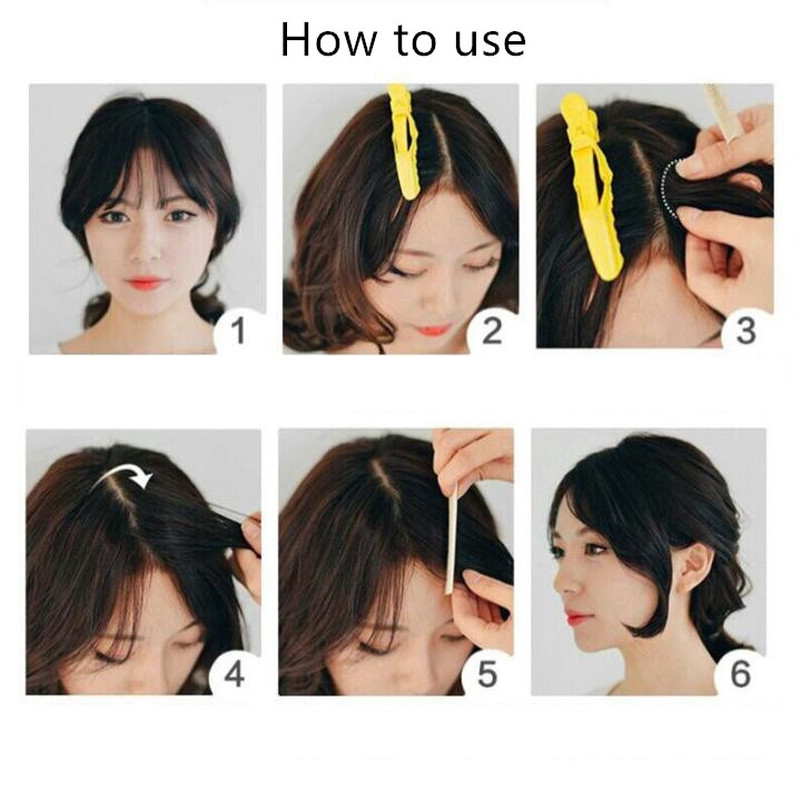 How to use

1

2

3

4

5

6