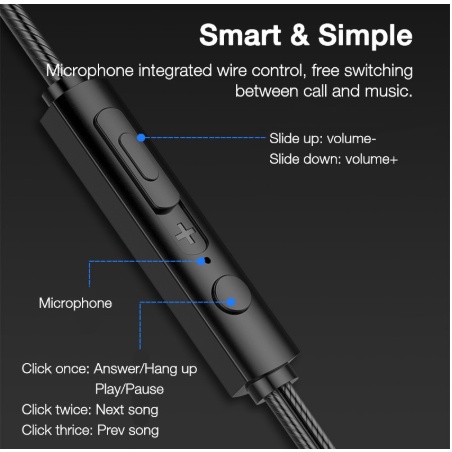 Smart & Simple

Microphone integrated wire control, free switching between call and music.

Slide up: volume-
Slide down: volume+

+

Microphone

Click once: Answer/Hang up
Play/Pause
Click twice: Next song
Click thrice: Prev song