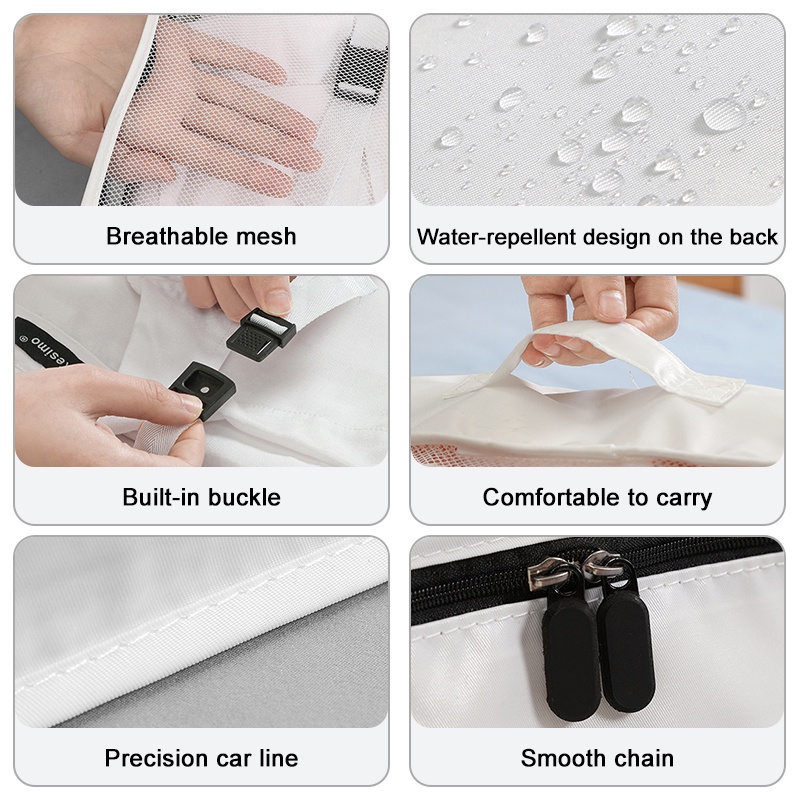 Breathable mesh

Water-repellent design on the back

esimo

Built-in buckle

Comfortable to carry

Precision car line

Smooth chain