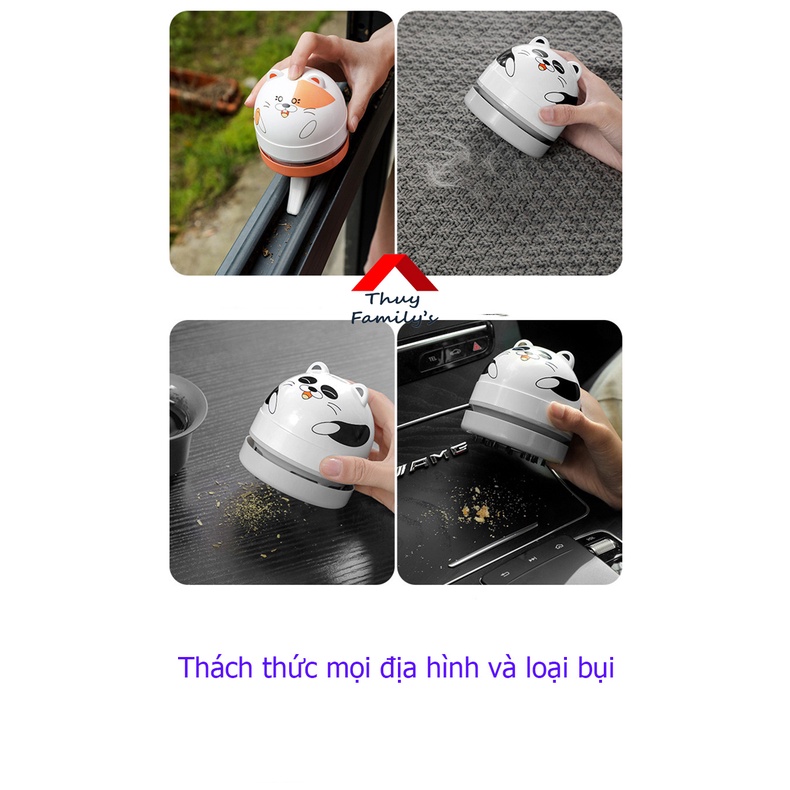 Thuy
Family's

AMG

Thách thức mọi địa hình và loại bụi