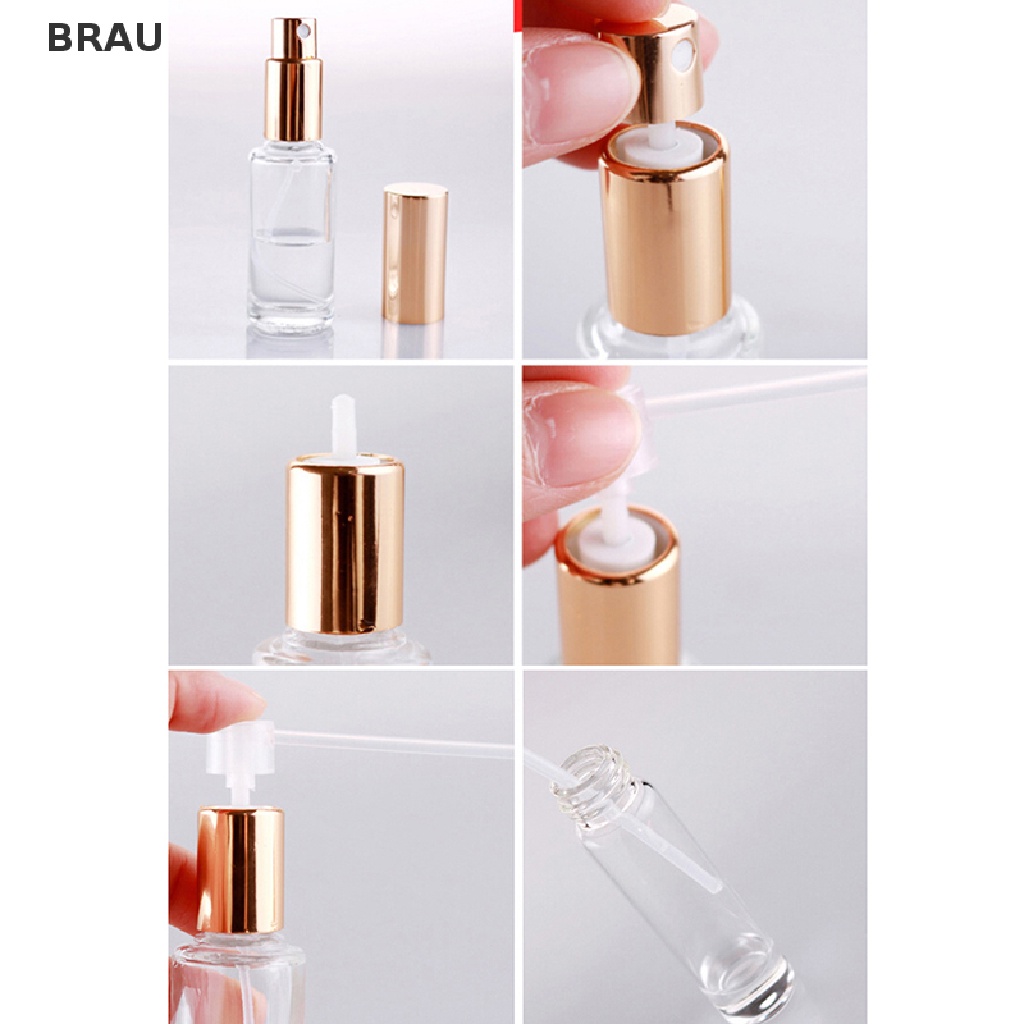 BRAU