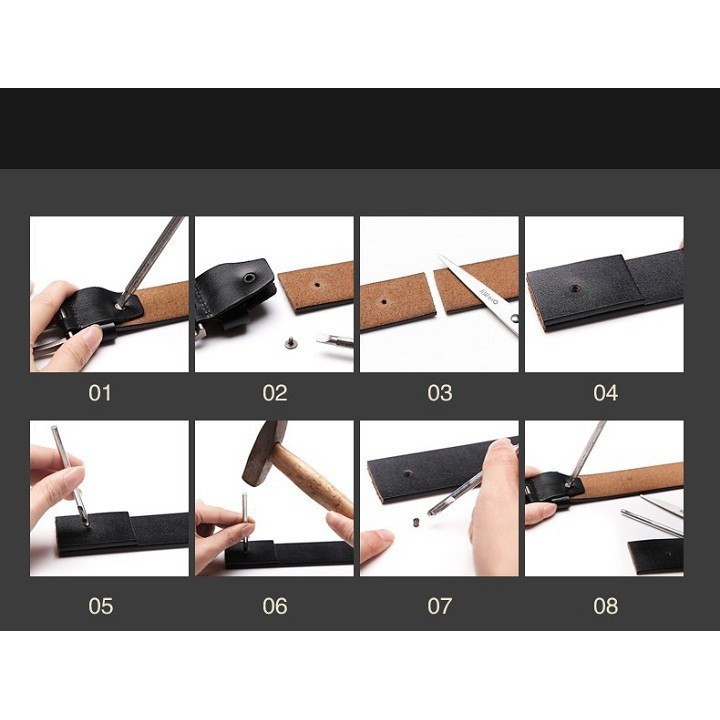 01

02

03

04

05

06

07

08