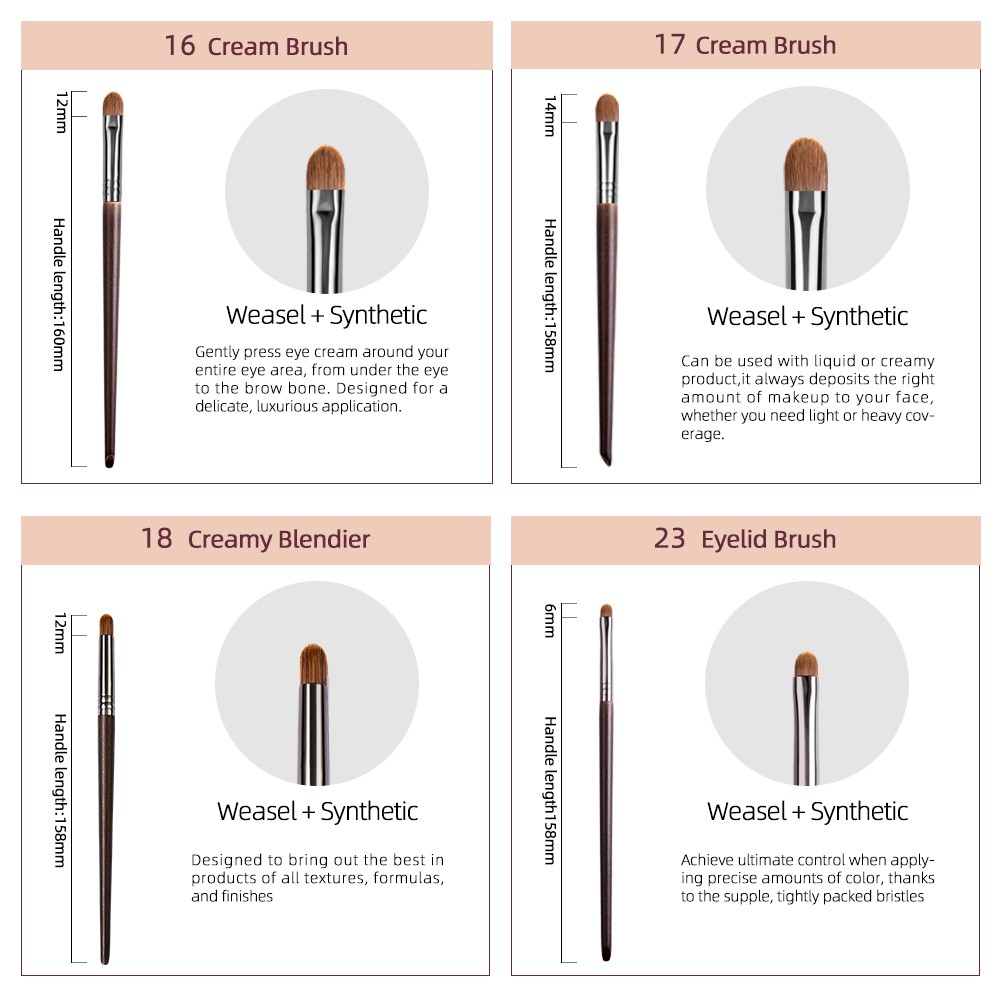 16 Cream Brush

12mm

Handle length:160mm

Weasel + Synthetic

Gently press eye cream around your entire eye area, from under the eye to the brow bone. Designed for a delicate, luxurious application.

17 Cream Brush

14mm

Handle length:158mm

Weasel + Synthetic

Can be used with liquid or creamy product,it always deposits the right amount of makeup to your face, whether you need light or heavy coverage.

18 Creamy Blendier

12mm

Handle length:158mm

Weasel + Synthetic

Designed to bring out the best in products of all textures, formulas, and finishes

23 Eyelid Brush

6mm

Handle length158mm

Weasel + Synthetic

Achieve ultimate control when applying precise amounts of color, thanks to the supple, tightly packed bristles