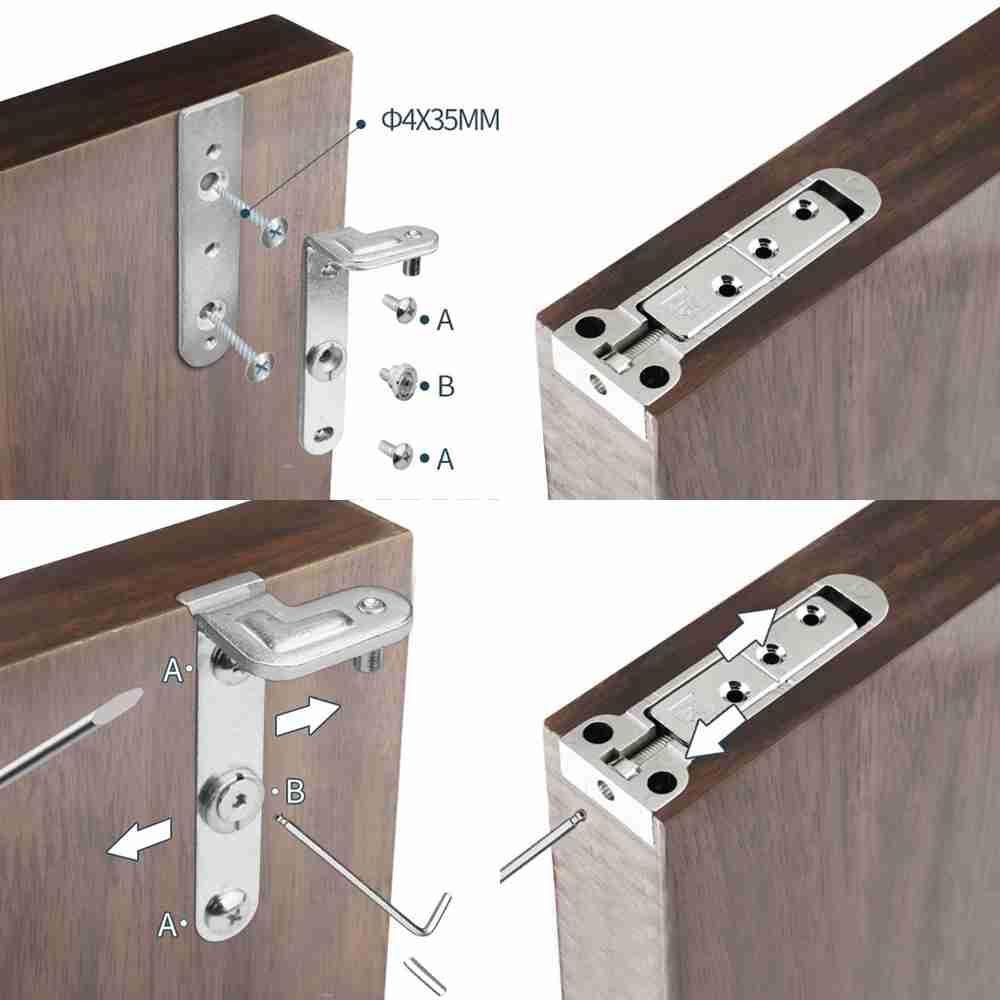 Φ4X35MM

A

B

A

A

B

A