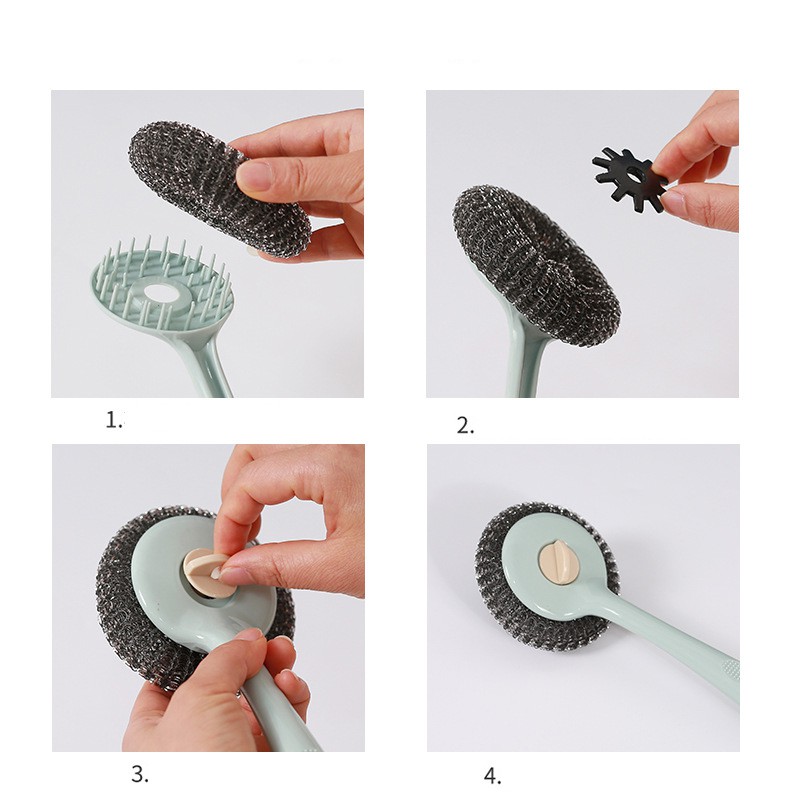 1.

2.

3.

4.