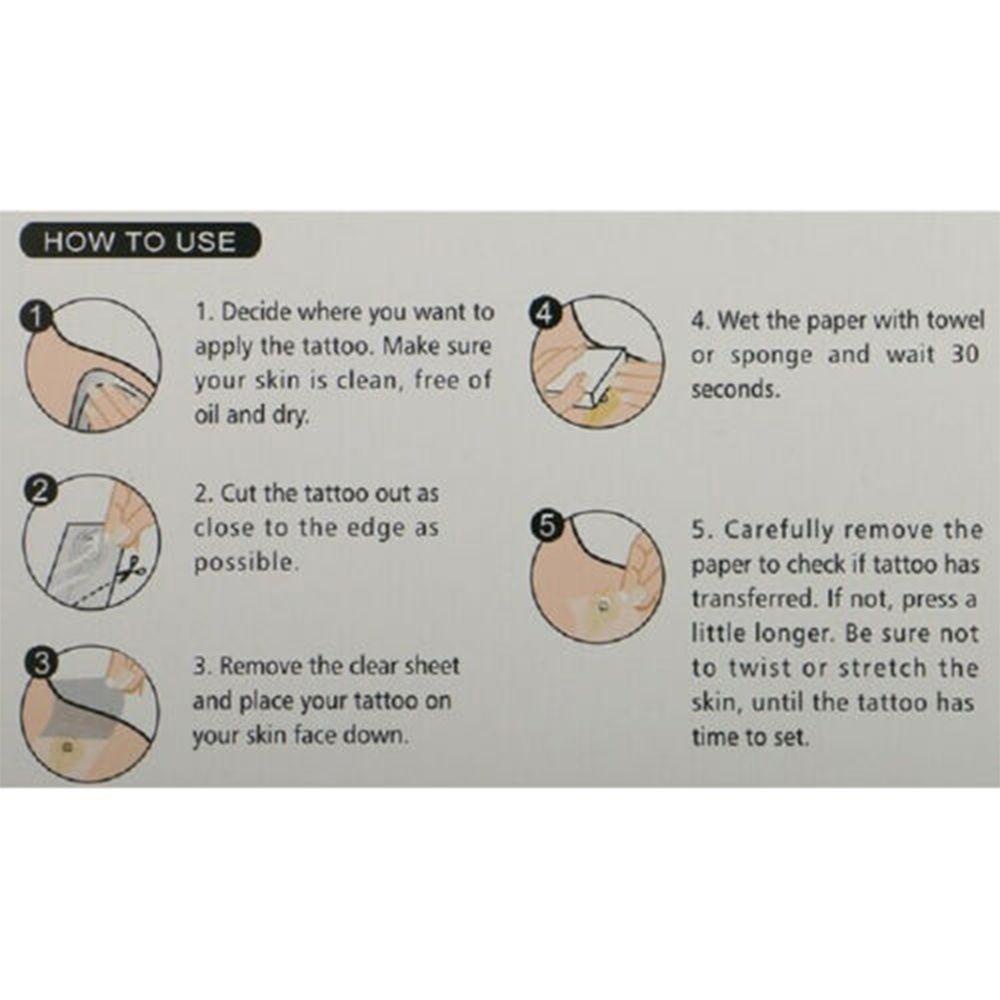 HOW TO USE

1

1. Decide where you want to apply the tattoo. Make sure your skin is clean, free of oil and dry.

2

2. Cut the tattoo out as close to the edge as possible.

3

3. Remove the clear sheet and place your tattoo on your skin face down.

4

4. Wet the paper with towel or sponge and wait 30 seconds.

5

5. Carefully remove the paper to check if tattoo has transferred. If not, press a little longer. Be sure not to twist or stretch the skin, until the tattoo has time to set.