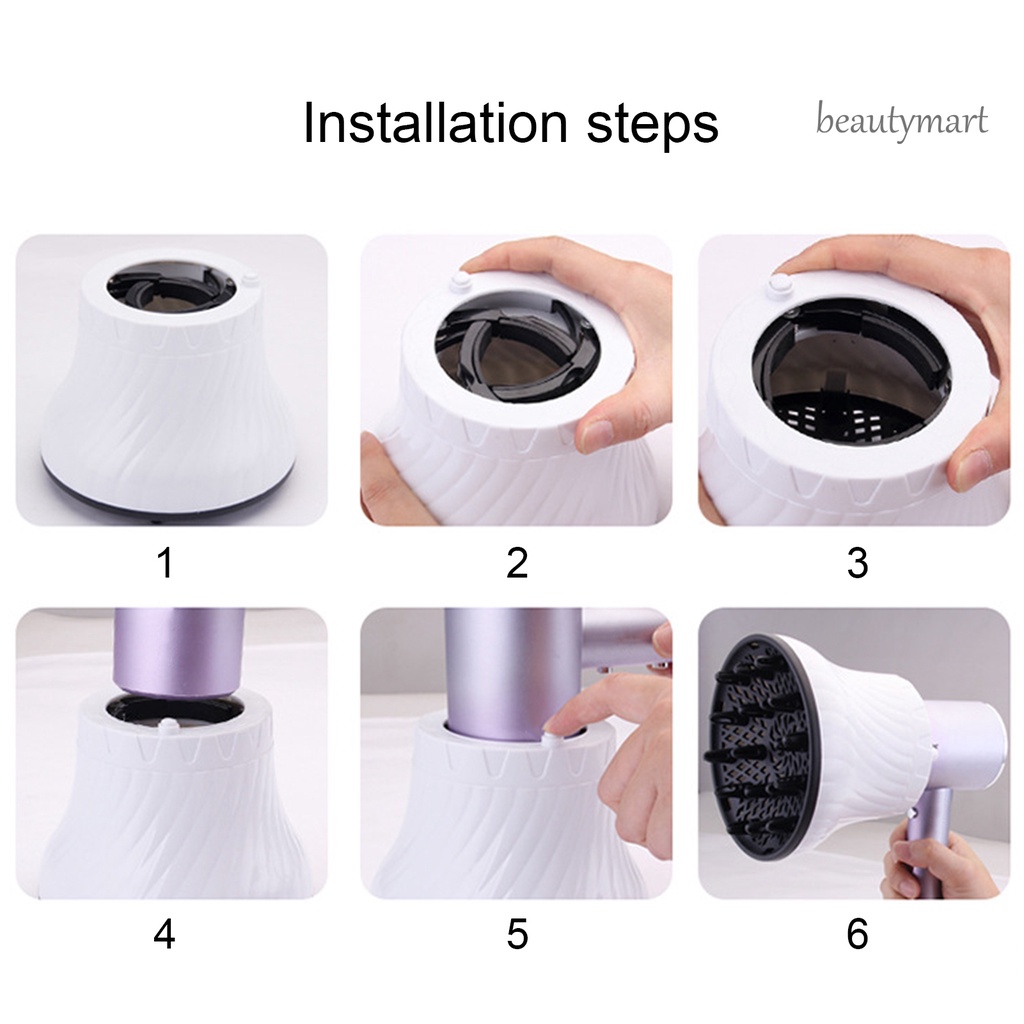 Installation steps

beautymart

1

2

3

4

5

6