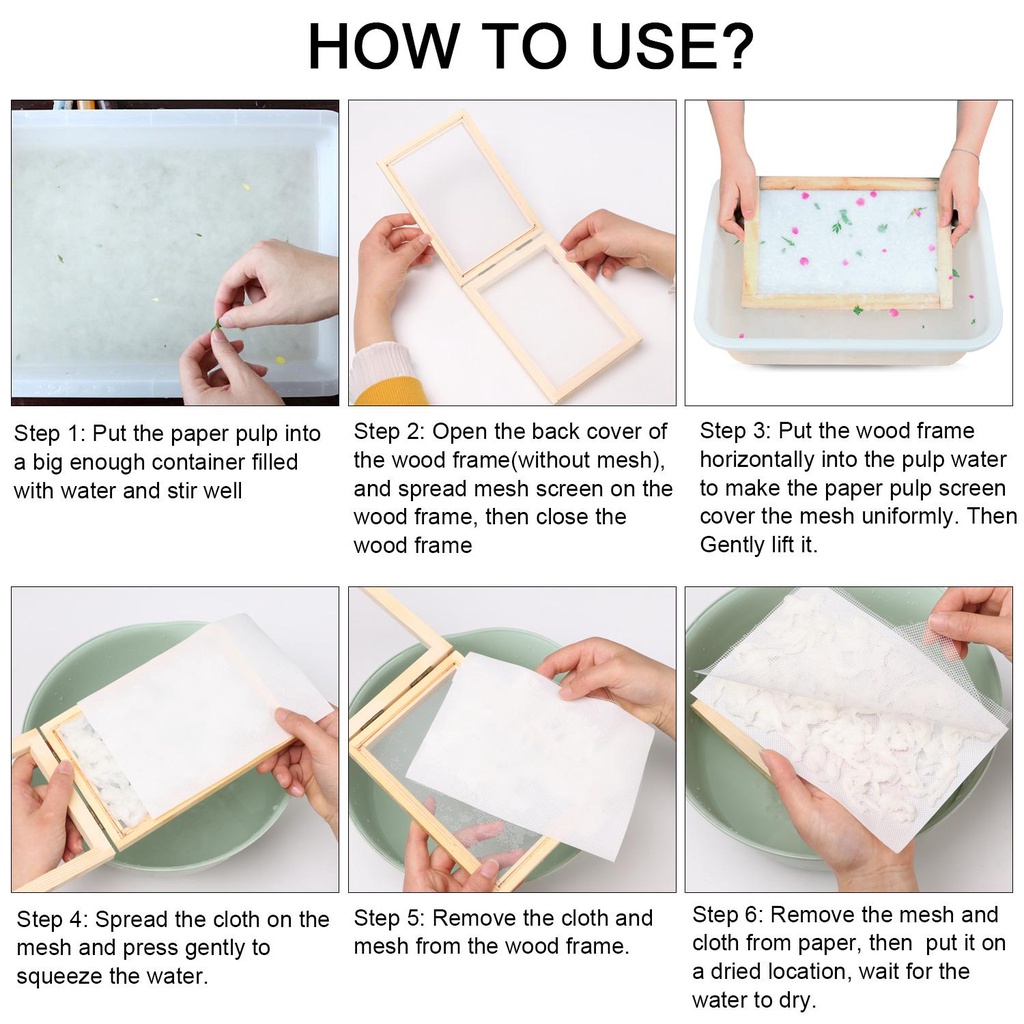 HOW TO USE?

Step 1: Put the paper pulp into a big enough container filled with water and stir well

Step 2: Open the back cover of the wood frame(without mesh), and spread mesh screen on the wood frame, then close the wood frame

Step 3: Put the wood frame horizontally into the pulp water to make the paper pulp screen cover the mesh uniformly. Then Gently lift it.

Step 4: Spread the cloth on the mesh and press gently to squeeze the water.

Step 5: Remove the cloth and mesh from the wood frame.

Step 6: Remove the mesh and cloth from paper, then put it on a dried location, wait for the water to dry.