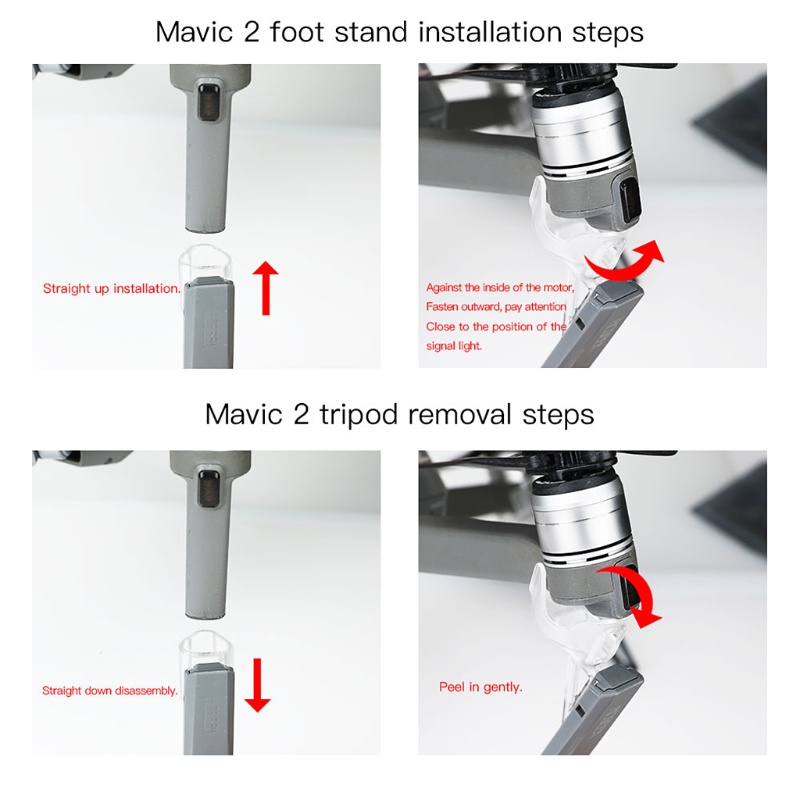 Mavic 2 foot stand installation steps

Straight up installation.

Against the inside of the motor, Fasten outward, pay attention Close to the position of the signal light.

Mavic 2 tripod removal steps

Straight down disassembly.

Peel in gently.