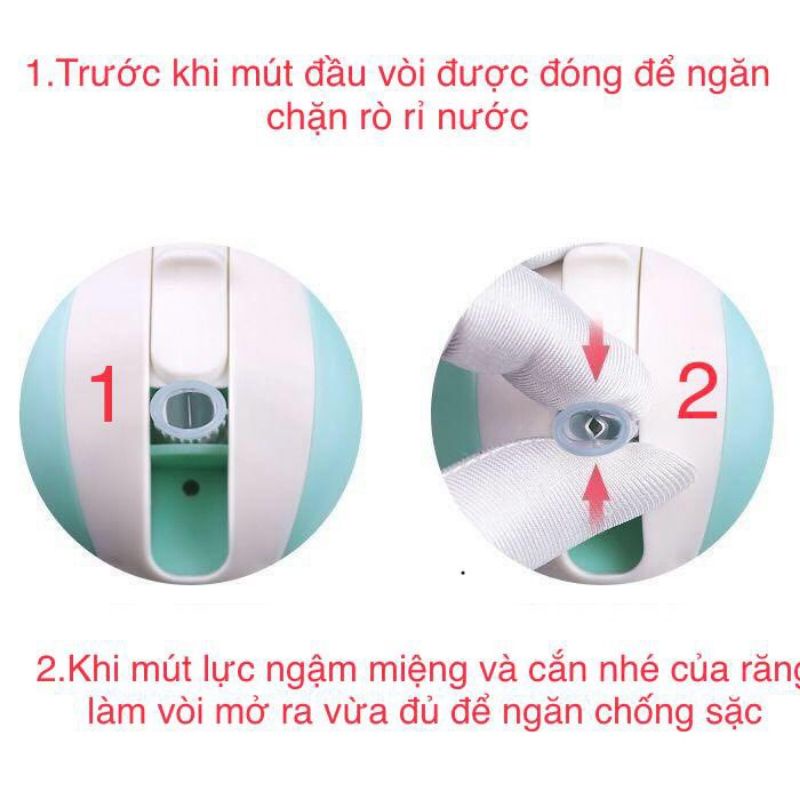 1.Trước khi mút đầu vòi được đóng để ngăn chặn rò rỉ nước

1

2

2.Khi mút lực ngậm miệng và cắn nhé của răng làm vòi mở ra vừa đủ để ngăn chống sặc