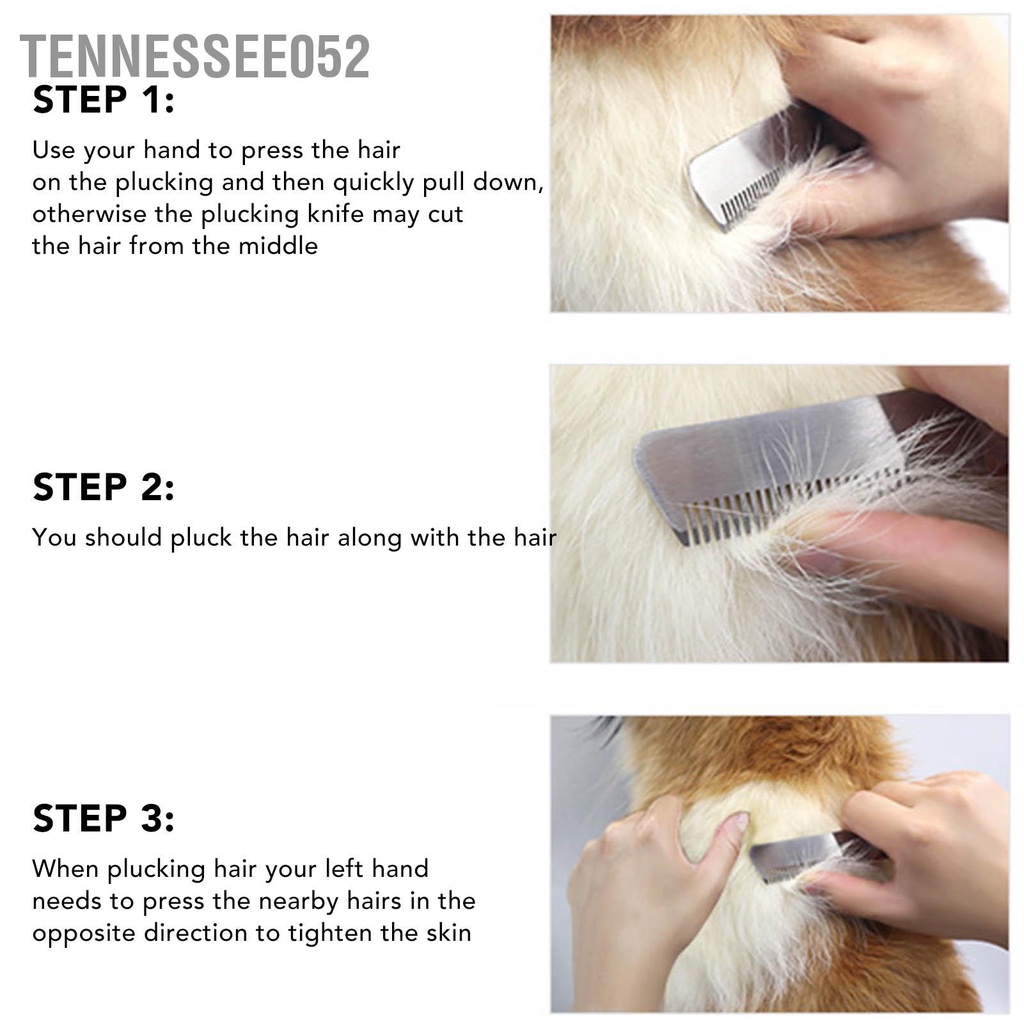 TENNESSEE052

STEP 1:

Use your hand to press the hair on the plucking and then quickly pull down, otherwise the plucking knife may cut the hair from the middle

STEP 2:

You should pluck the hair along with the hair

STEP 3:

When plucking hair your left hand needs to press the nearby hairs in the opposite direction to tighten the skin