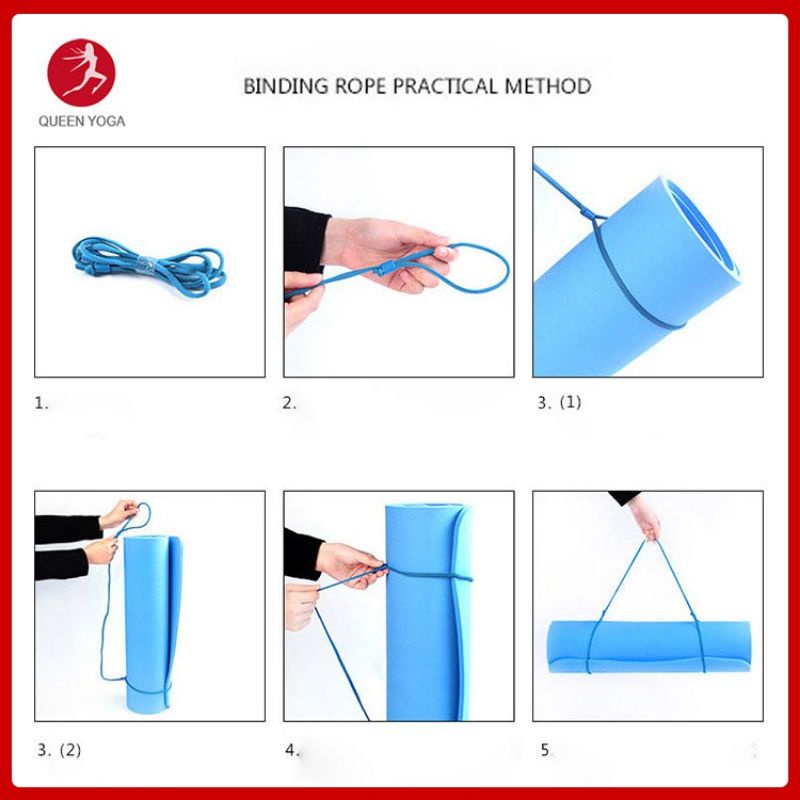 QUEEN YOGA

BINDING ROPE PRACTICAL METHOD

1.

2.

3. (1)

3. (2)

4.

5.