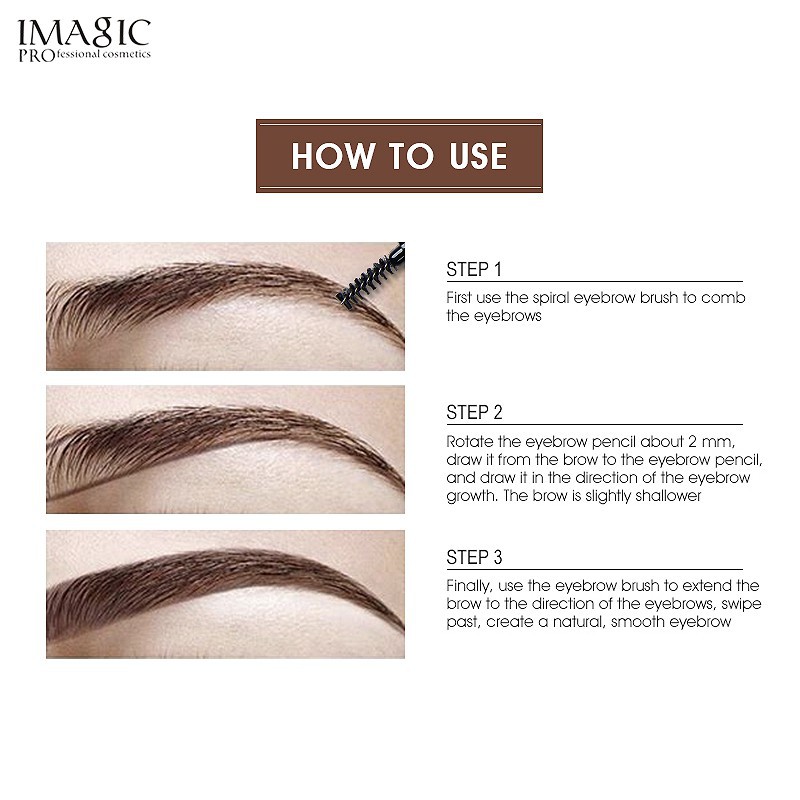 IMAGIC
PROfessional cosmetics

HOW TO USE

STEP 1
First use the spiral eyebrow brush to comb the eyebrows

STEP 2
Rotate the eyebrow pencil about 2 mm, draw it from the brow to the eyebrow pencil, and draw it in the direction of the eyebrow growth. The brow is slightly shallower

STEP 3
Finally, use the eyebrow brush to extend the brow to the direction of the eyebrows, swipe past, create a natural, smooth eyebrow