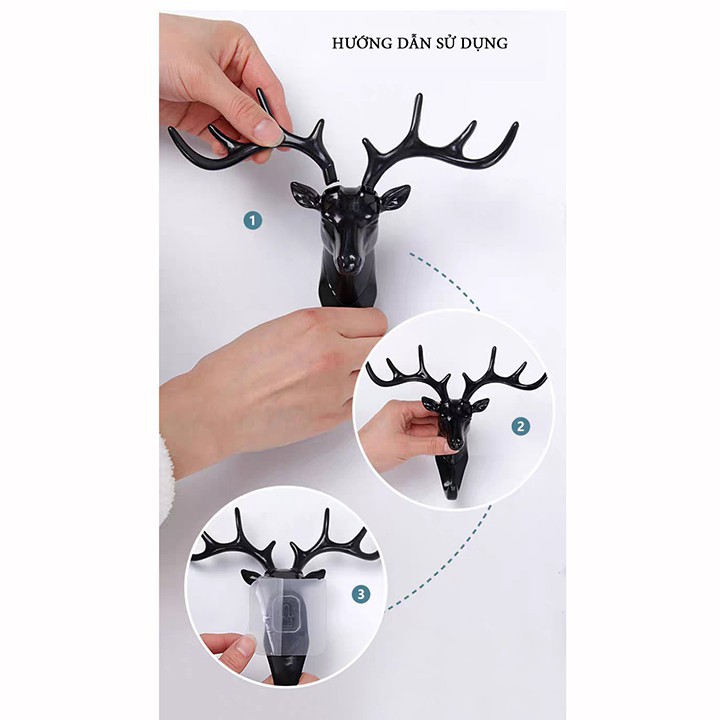 HƯỚNG DẪN SỬ DỤNG

1

2

3