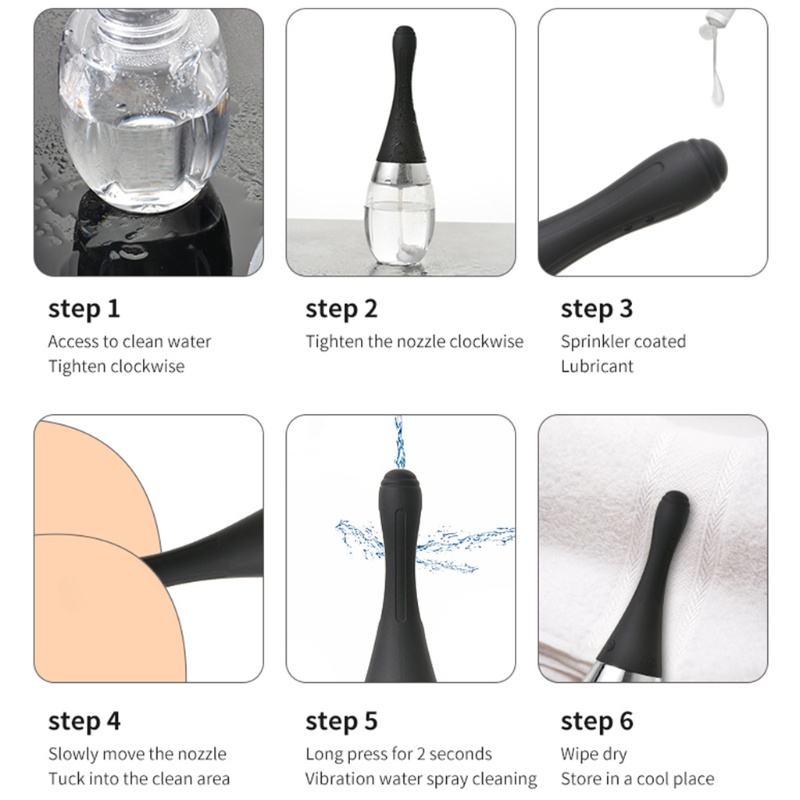 step 1
Access to clean water
Tighten clockwise

step 2
Tighten the nozzle clockwise

step 3
Sprinkler coated
Lubricant

step 4
Slowly move the nozzle
Tuck into the clean area

step 5
Long press for 2 seconds
Vibration water spray cleaning

step 6
Wipe dry
Store in a cool place