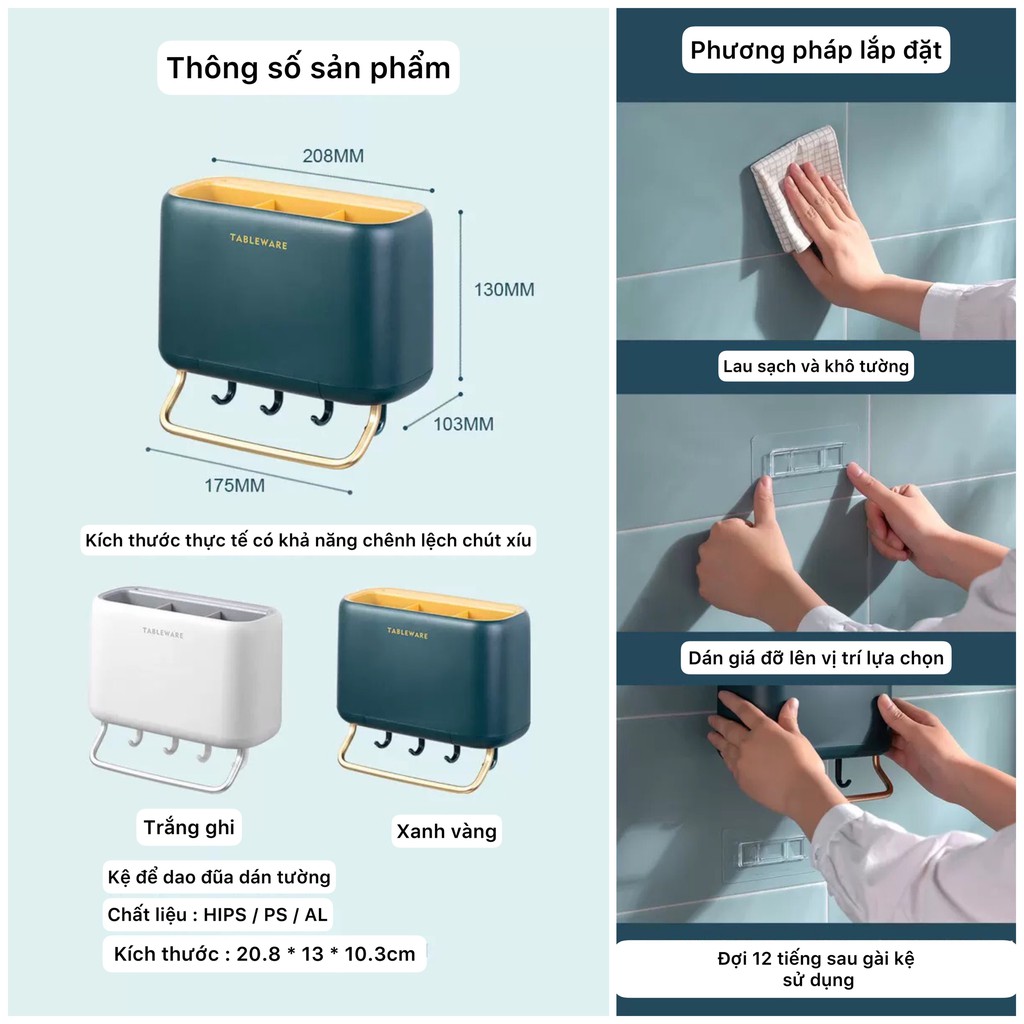 Thông số sản phẩm

208MM

TABLEWARE

130MM

103MM

175MM

Kích thước thực tế có khả năng chênh lệch chút xíu

TABLEWARE

TABLEWARE

Trắng ghi

Xanh vàng

Kệ để dao đũa dán tường

Chất liệu : HIPS / PS / AL

Kích thước : 20.8 * 13 * 10.3cm

Phương pháp lắp đặt

Lau sạch và khô tường

Dán giá đỡ lên vị trí lựa chọn

Đợi 12 tiếng sau gài kệ sử dụng