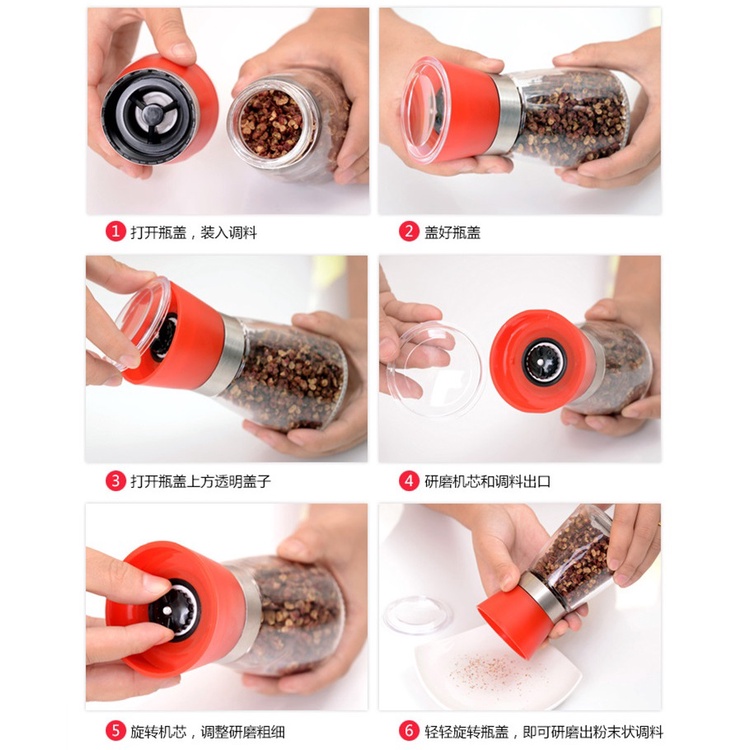 1 打开瓶盖，装入调料

2 盖好瓶盖

3 打开瓶盖上方透明盖子

4 研磨机芯和调料出口

5 旋转机芯，调整研磨粗细

6 轻轻旋转瓶盖，即可研磨出粉末状调料