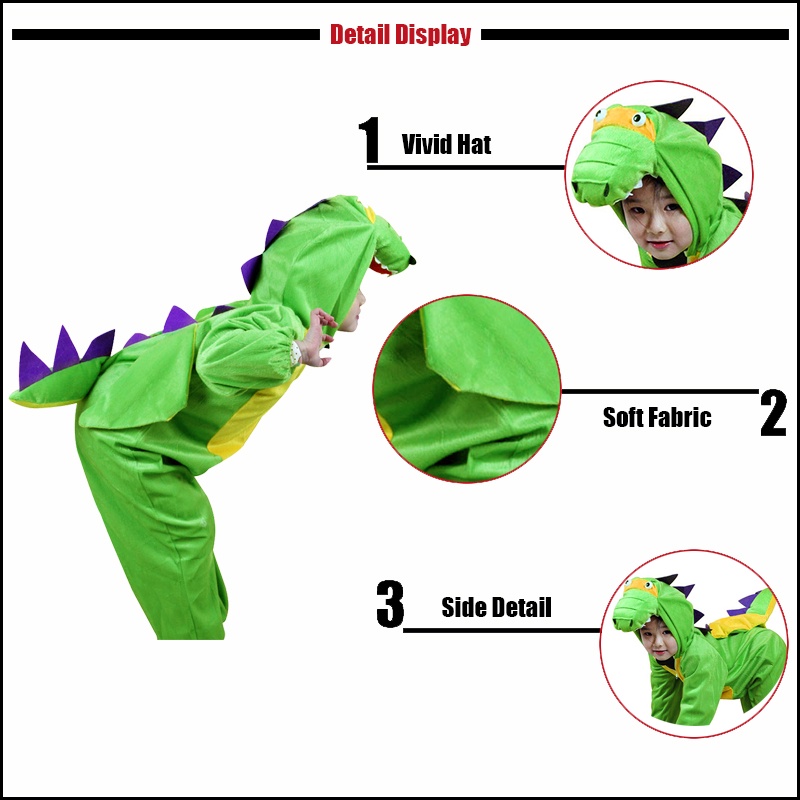 Detail Display

1 Vivid Hat

Soft Fabric 2

3 Side Detail