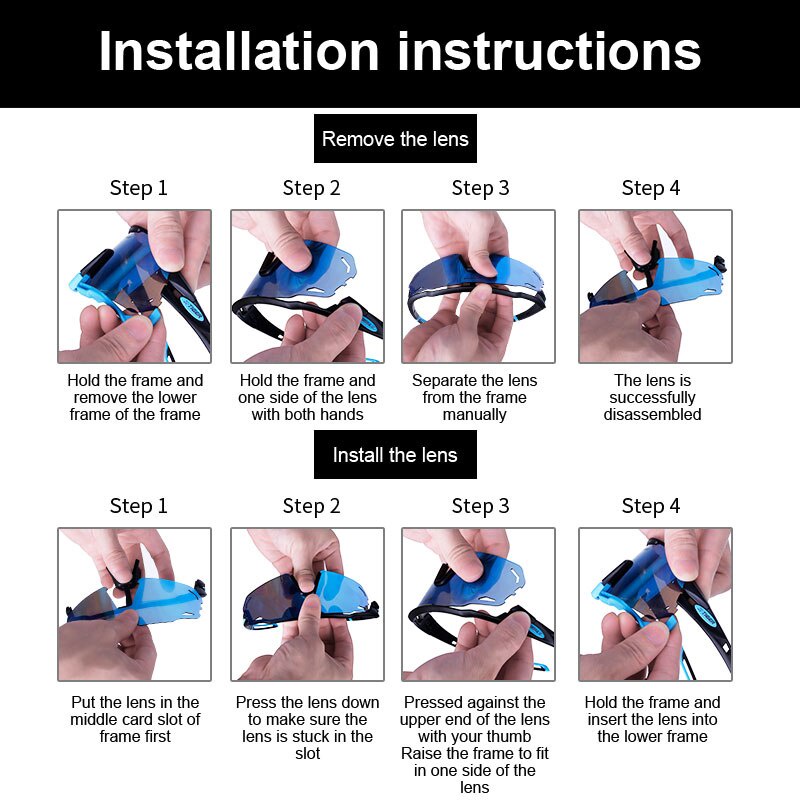 Installation instructions

Remove the lens

Step 1

Hold the frame and remove the lower frame of the frame

Step 2

Hold the frame and one side of the lens with both hands

Step 3

Separate the lens from the frame manually

Step 4

The lens is successfully disassembled

Install the lens

Step 1

Put the lens in the middle card slot of frame first

Step 2

Press the lens down to make sure the lens is stuck in the slot

Step 3

Pressed against the upper end of the lens with your thumb Raise the frame to fit in one side of the lens

Step 4

Hold the frame and insert the lens into the lower frame