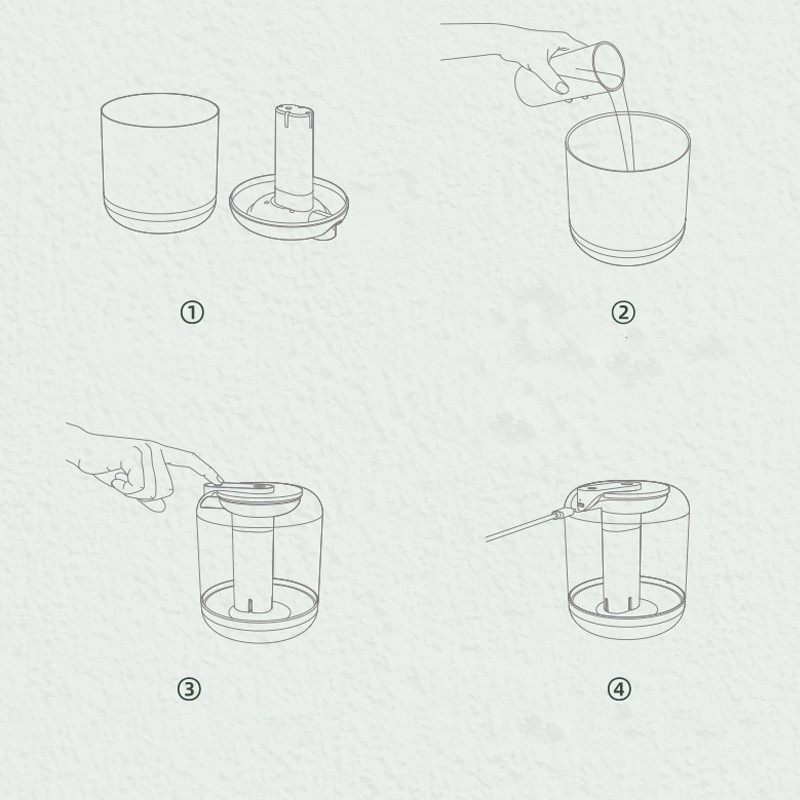 ①

②

③

④