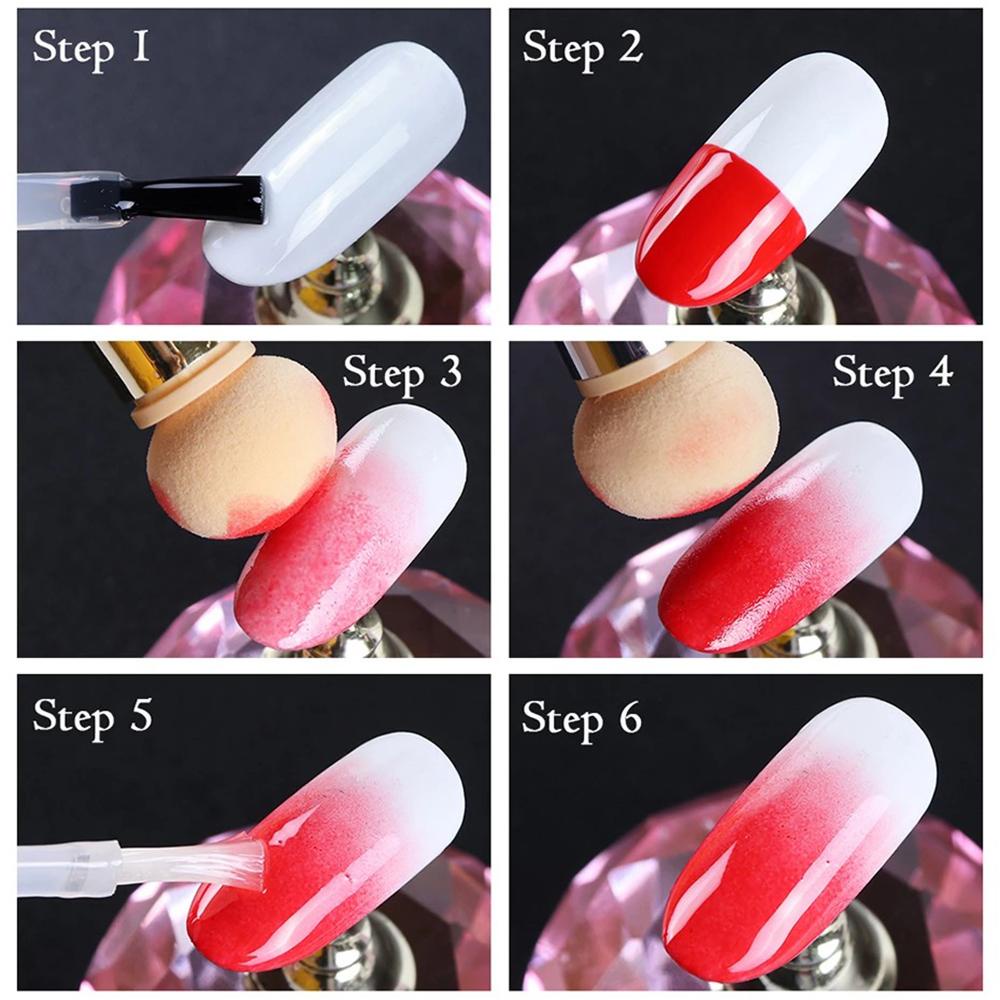 Step 1

Step 2

Step 3

Step 4

Step 5

Step 6