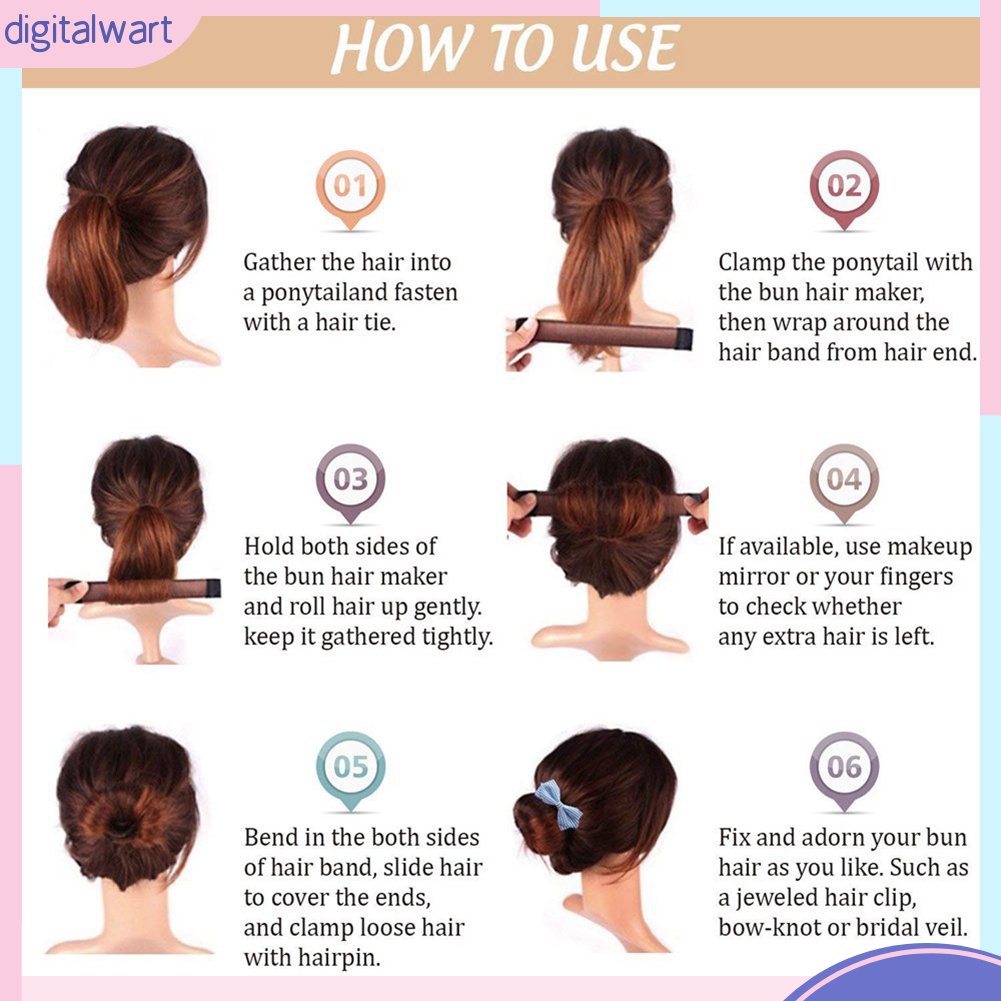 digitalwart

HOW TO USE

01

Gather the hair into a ponytailand fasten with a hair tie.

02

Clamp the ponytail with the bun hair maker, then wrap around the hair band from hair end.

03

Hold both sides of the bun hair maker and roll hair up gently. keep it gathered tightly.

04

If available, use makeup mirror or your fingers to check whether any extra hair is left.

05

Bend in the both sides of hair band, slide hair to cover the ends, and clamp loose hair with hairpin.

06

Fix and adorn your bun hair as you like. Such as a jeweled hair clip, bow-knot or bridal veil.