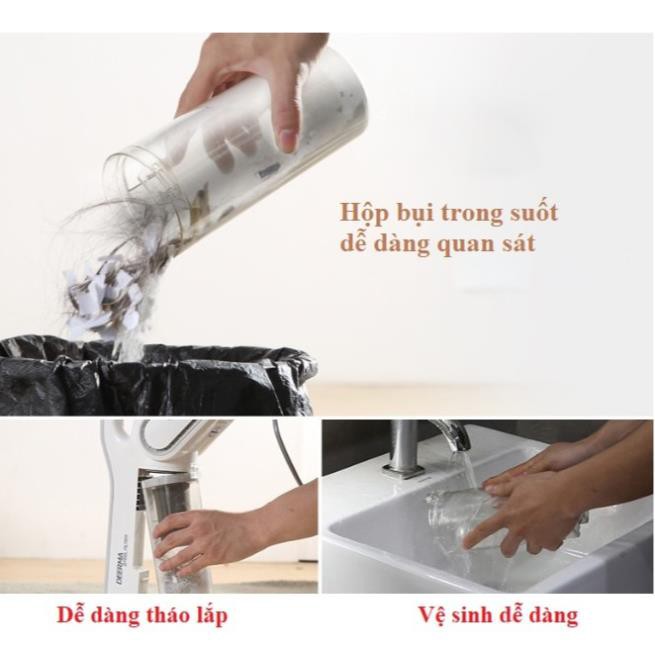 Hộp bụi trong suốt dễ dàng quan sát

DEERMA

Dễ dàng tháo lắp

Vệ sinh dễ dàng