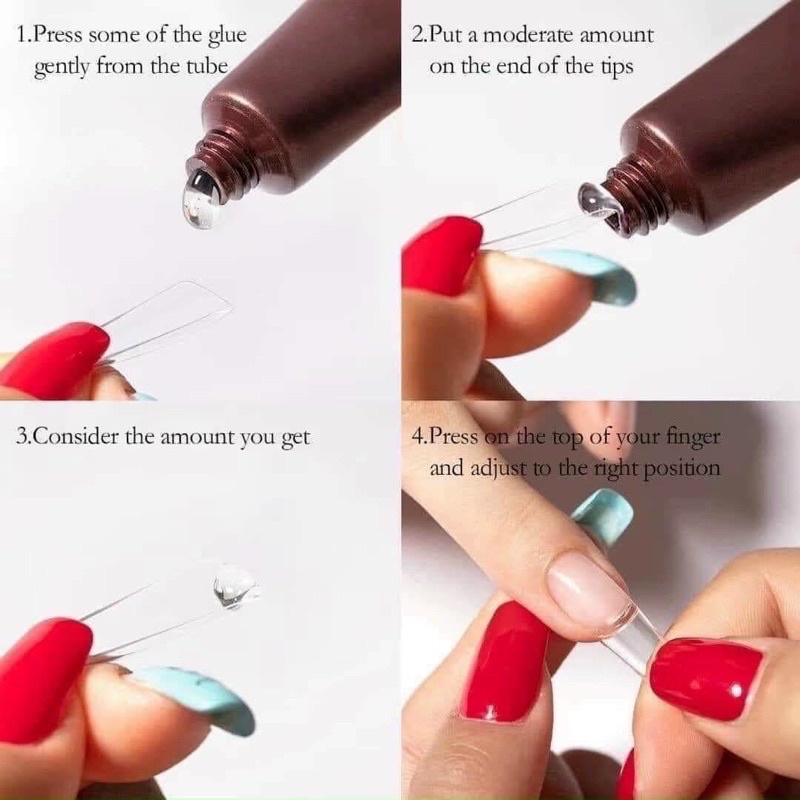 1.Press some of the glue gently from the tube

2.Put a moderate amount on the end of the tips

3.Consider the amount you get

4.Press on the top of your finger and adjust to the right position