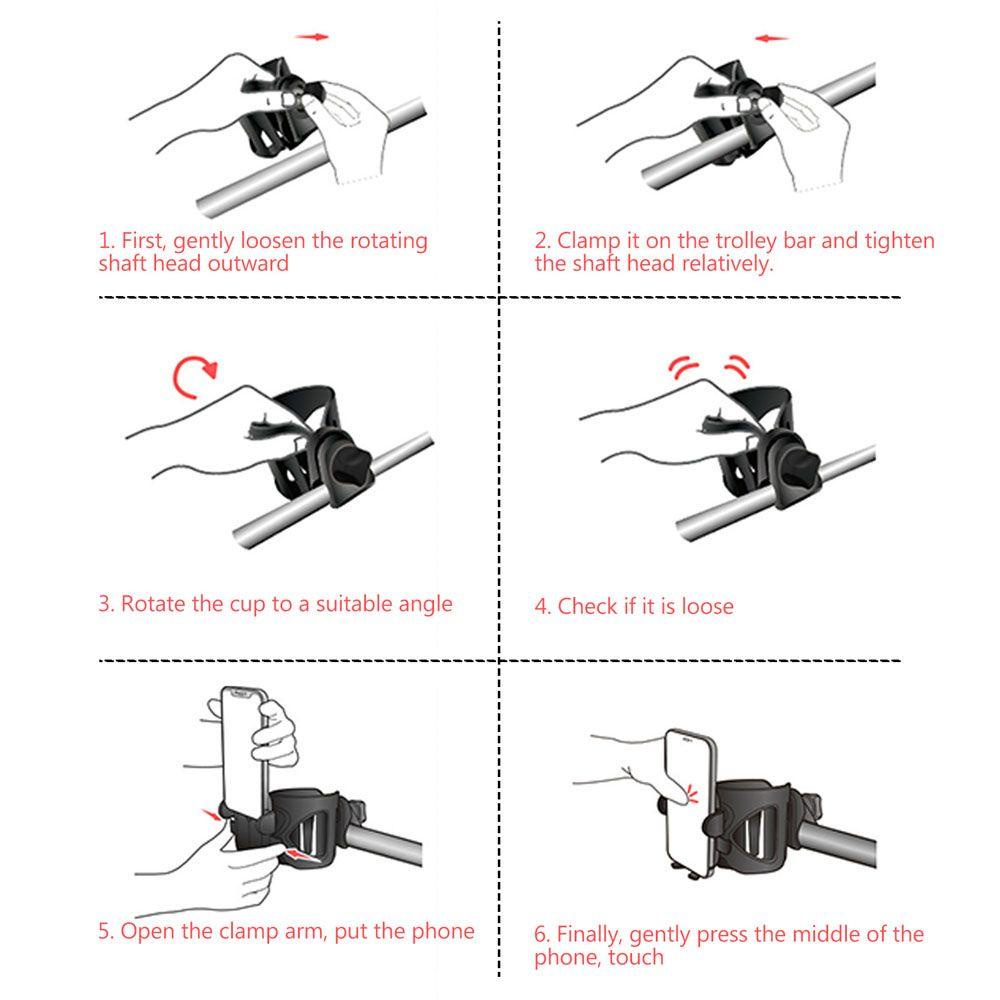 1. First, gently loosen the rotating shaft head outward

2. Clamp it on the trolley bar and tighten the shaft head relatively.

3. Rotate the cup to a suitable angle

4. Check if it is loose

5. Open the clamp arm, put the phone

6. Finally, gently press the middle of the phone, touch