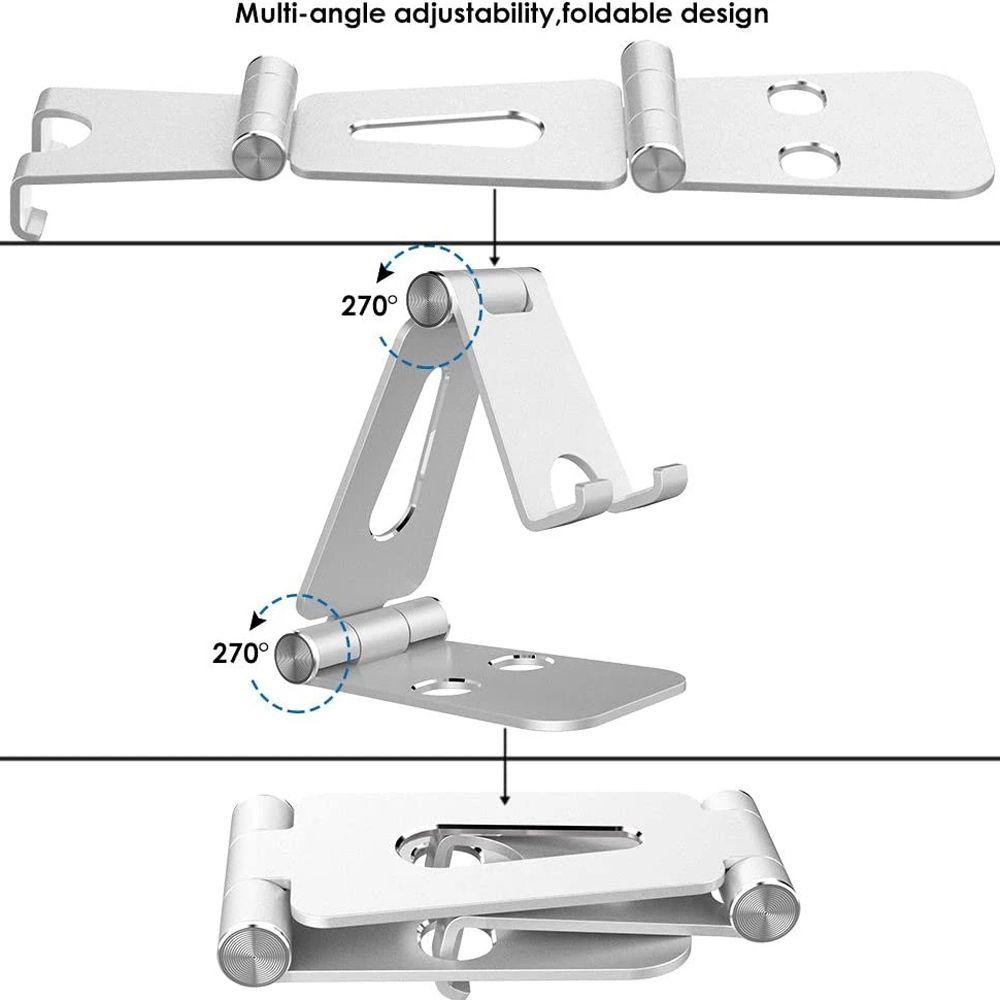 Multi-angle adjustability,foldable design

270°

270°