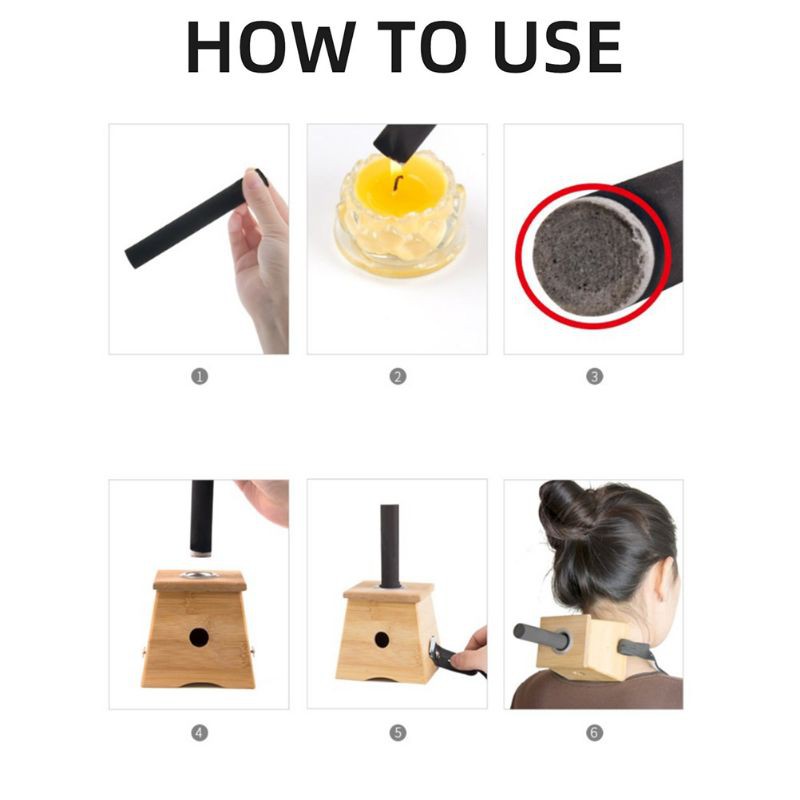 HOW TO USE

1

2

3

4

5

6