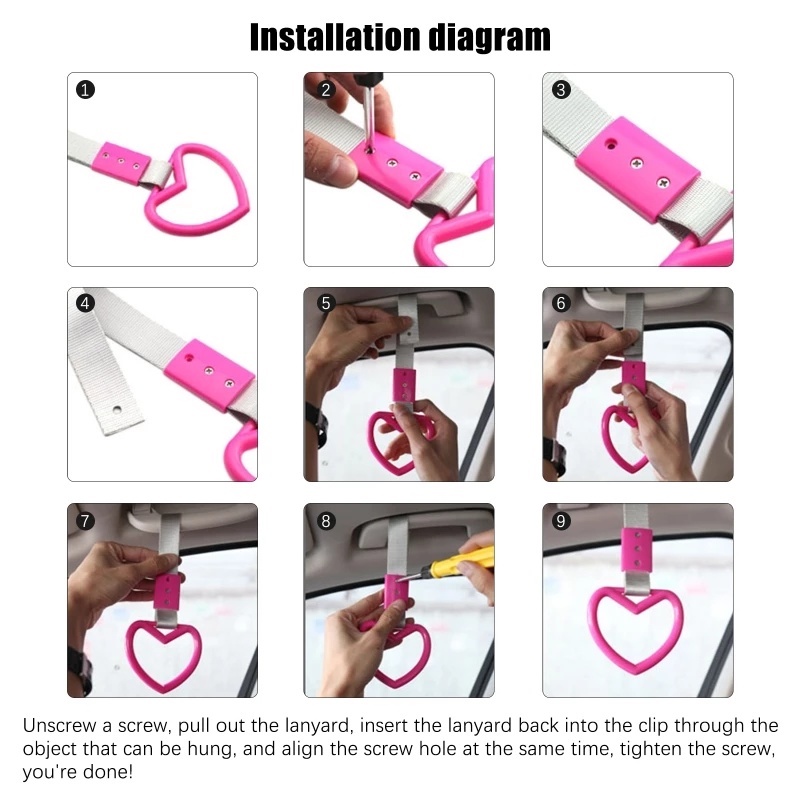 Installation diagram

1

2

3

4

5

6

7

8

9

Unscrew a screw, pull out the lanyard, insert the lanyard back into the clip through the object that can be hung, and align the screw hole at the same time, tighten the screw, you're done!