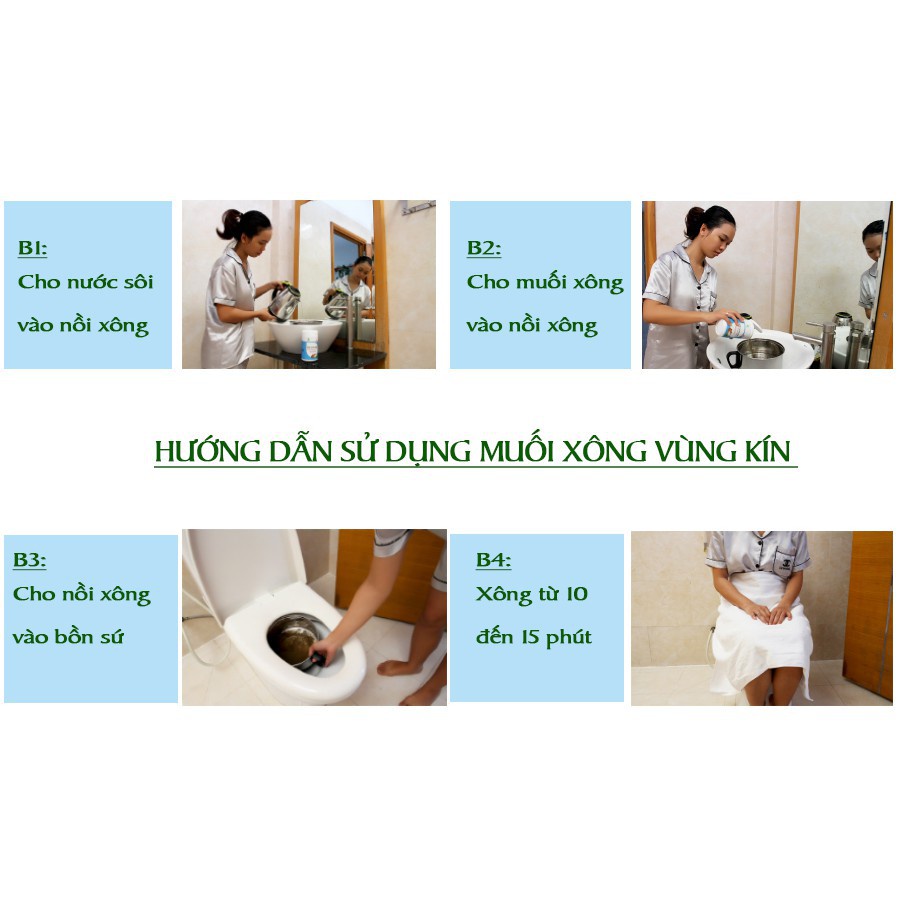 B1:
Cho nước sôi vào nồi xông

B2:
Cho muối xông vào nồi xông

HƯỚNG DẪN SỬ DỤNG MUỐI XÔNG VÙNG KÍN

B3:
Cho nồi xông vào bồn sứ

B4:
Xông từ 10 đến 15 phút