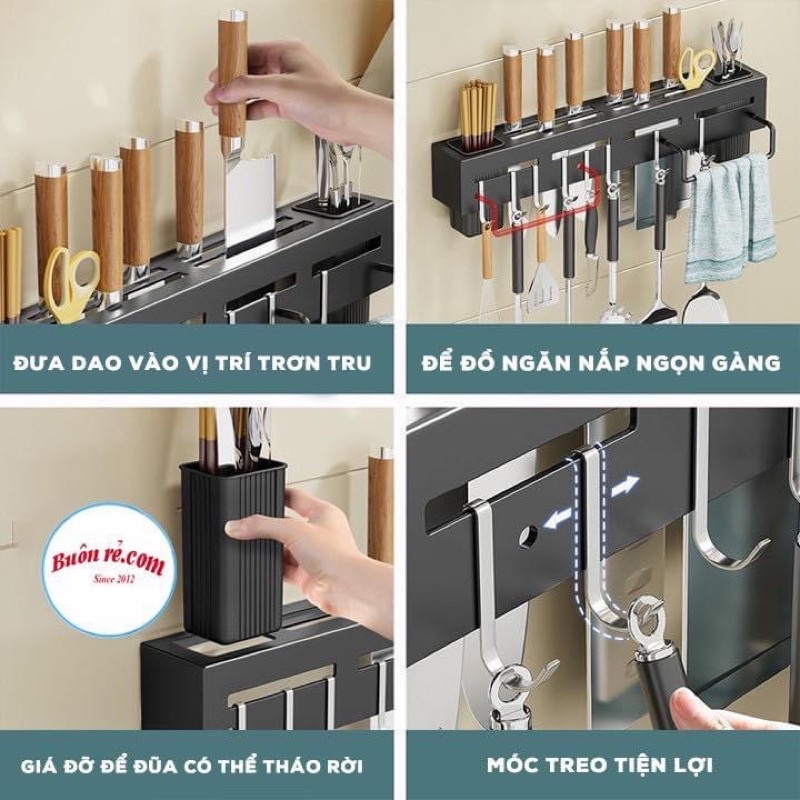 ĐƯA DAO VÀO VỊ TRÍ TRƠN TRU

ĐỂ ĐỒ NGĂN NẮP NGỌN GÀNG

Buôn rẻ.com
Since 2012

GIÁ ĐỠ ĐỂ ĐŨA CÓ THỂ THÁO RỜI

MÓC TREO TIỆN LỢI